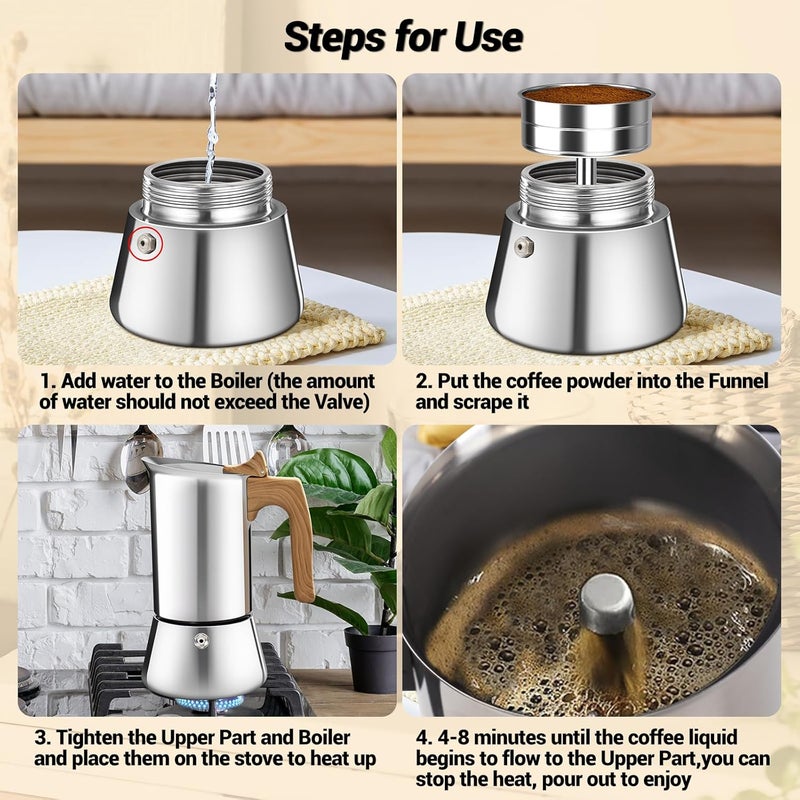 Steps for Use

1. Add water to the Boiler (the amount of water should not exceed the Valve)

2. Put the coffee powder into the Funnel and scrape it

3. Tighten the Upper Part and Boiler and place them on the stove to heat up

4. 4-8 minutes until the coffee liquid begins to flow to the Upper Part,you can stop the heat, pour out to enjoy