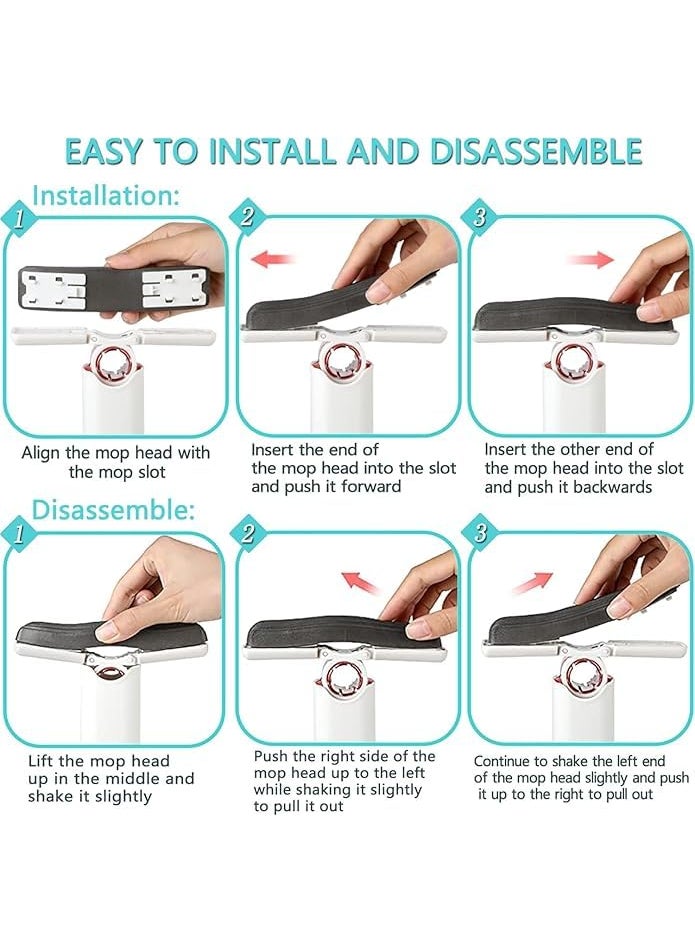 EASY TO INSTALL AND DISASSEMBLE

Installation:

1

Align the mop head with the mop slot

2

Insert the end of the mop head into the slot and push it forward

3

Insert the other end of the mop head into the slot and push it backwards

Disassemble:

1

Lift the mop head up in the middle and shake it slightly

2

Push the right side of the mop head up to the left while shaking it slightly to pull it out

3

Continue to shake the left end of the mop head slightly and push it up to the right to pull out