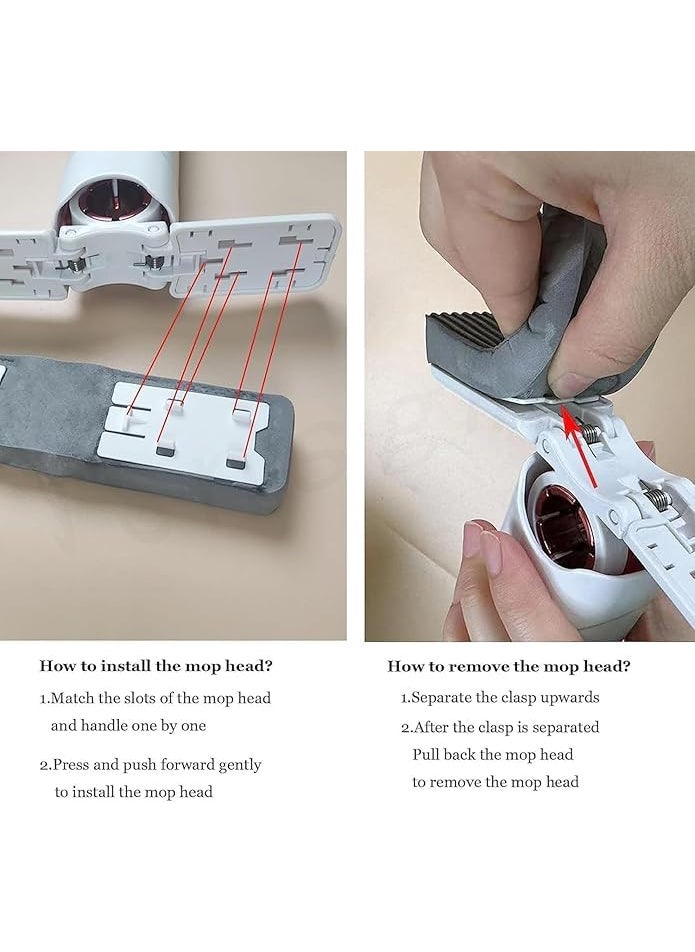 How to install the mop head?

1.Match the slots of the mop head and handle one by one

2.Press and push forward gently to install the mop head

How to remove the mop head?

1.Separate the clasp upwards

2.After the clasp is separated Pull back the mop head to remove the mop head