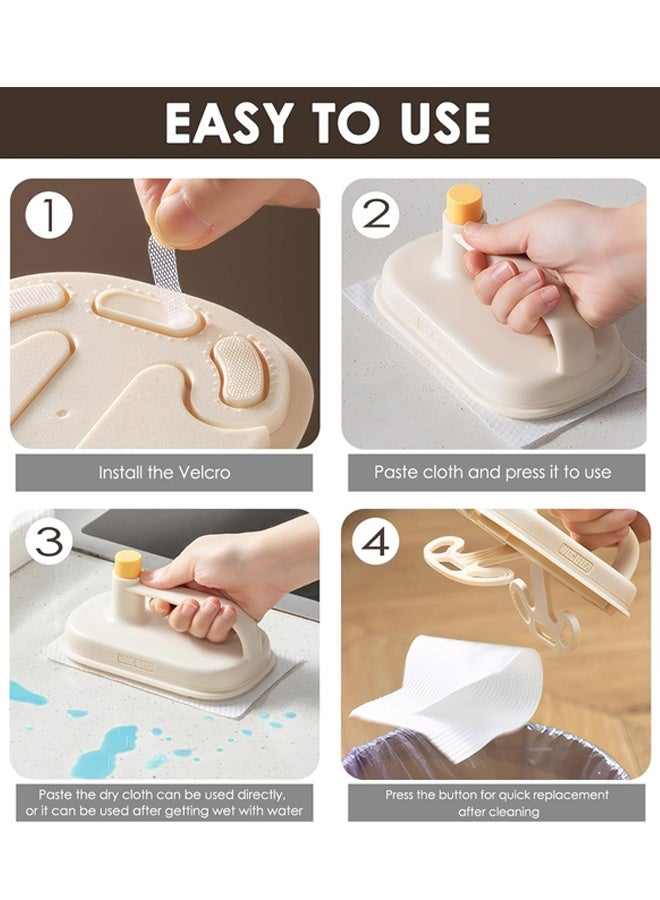 EASY TO USE

1

Install the Velcro

2

Paste cloth and press it to use

3

Paste the dry cloth can be used directly, or it can be used after getting wet with water

4

Press the button for quick replacement after cleaning