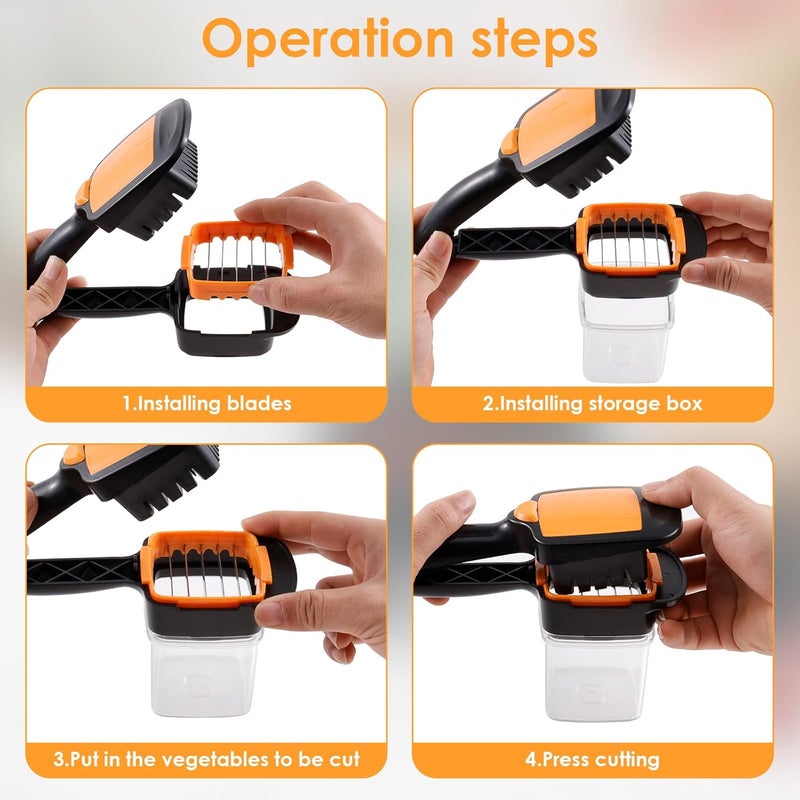 Operation steps

1.Installing blades

2.Installing storage box

3.Put in the vegetables to be cut

4.Press cutting