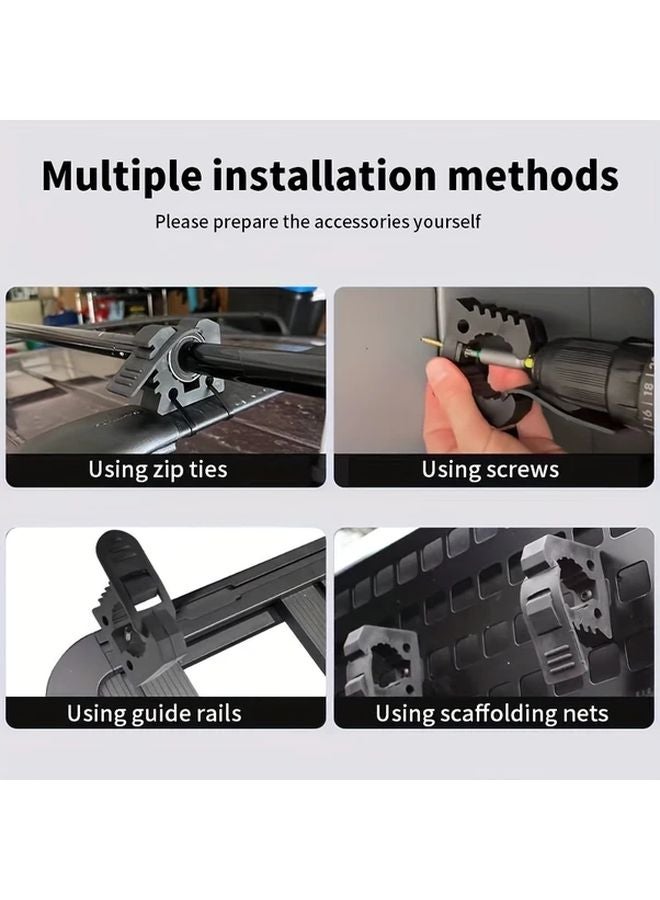 Multiple installation methods

Please prepare the accessories yourself

Using zip ties

16 18

Using screws

Using guide rails

Using scaffolding nets