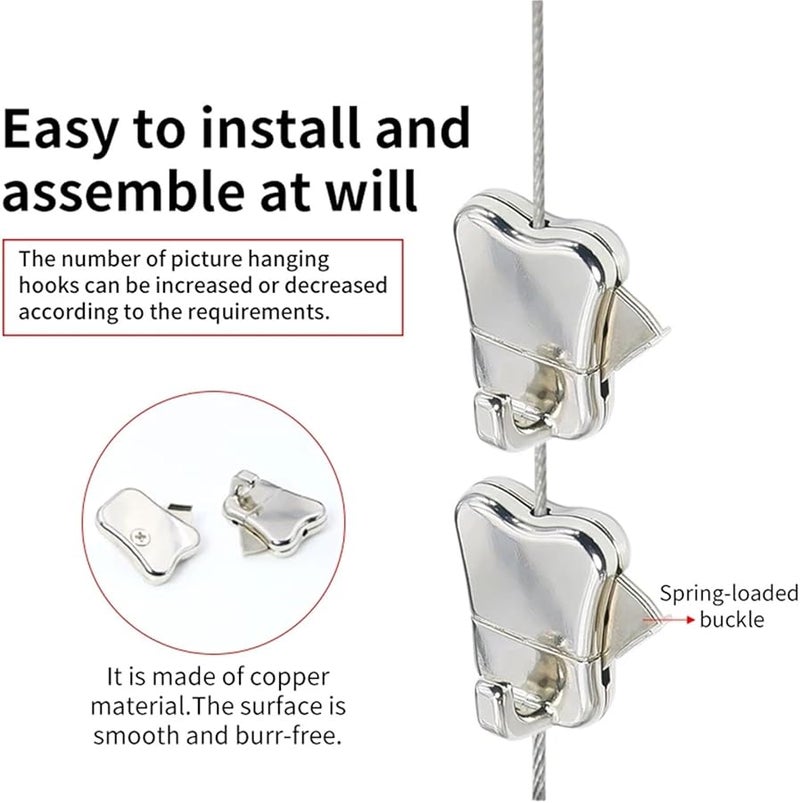 Easy to install and assemble at will

The number of picture hanging hooks can be increased or decreased according to the requirements.

It is made of copper material.The surface is smooth and burr-free.

Spring-loaded buckle