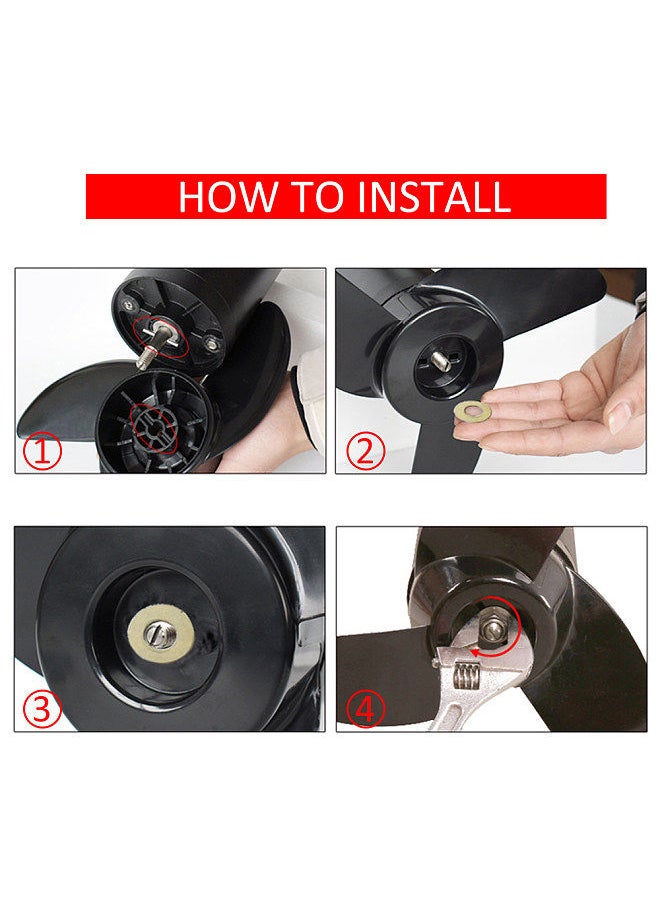 HOW TO INSTALL

①

②

③

④