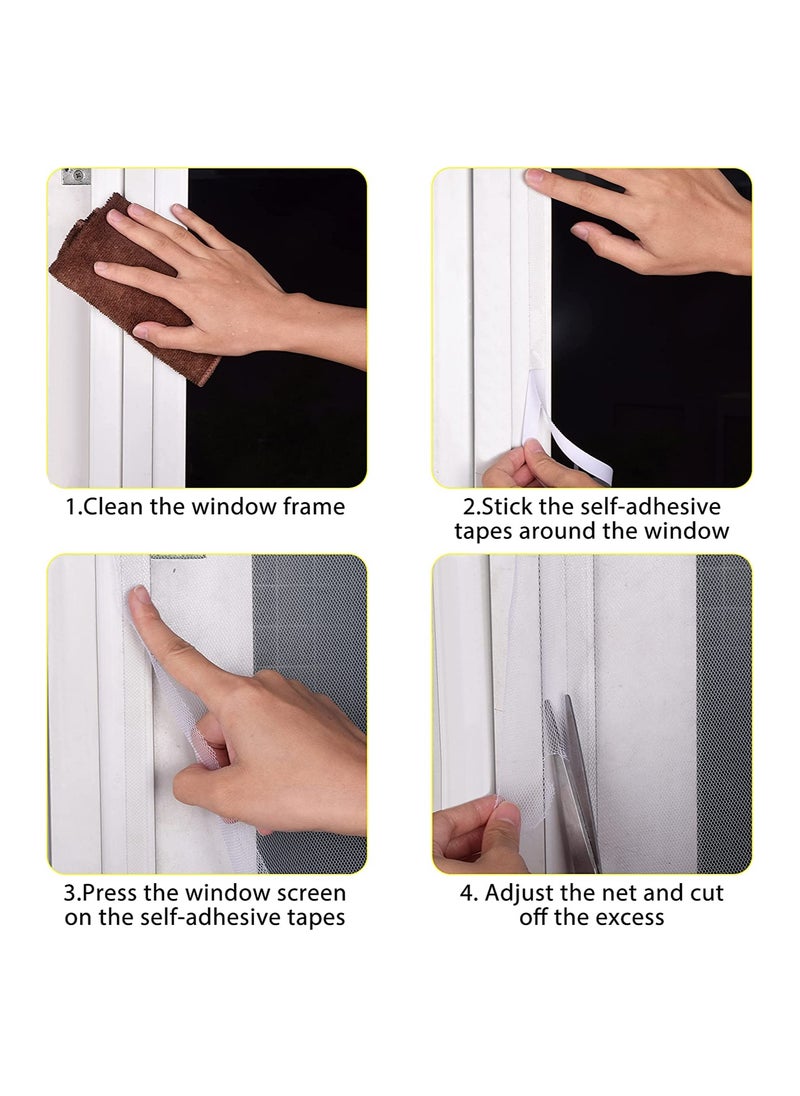 1.Clean the window frame

2.Stick the self-adhesive tapes around the window

3.Press the window screen on the self-adhesive tapes

4. Adjust the net and cut off the excess