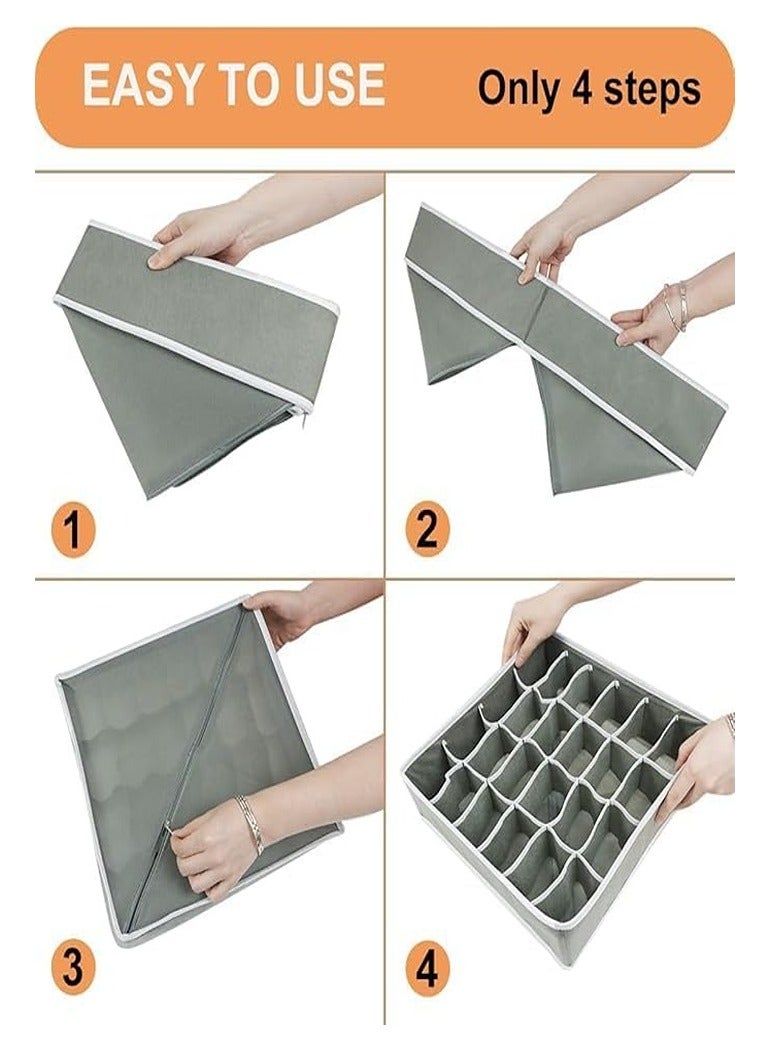 EASY TO USE Only 4 steps

1

2

3

4