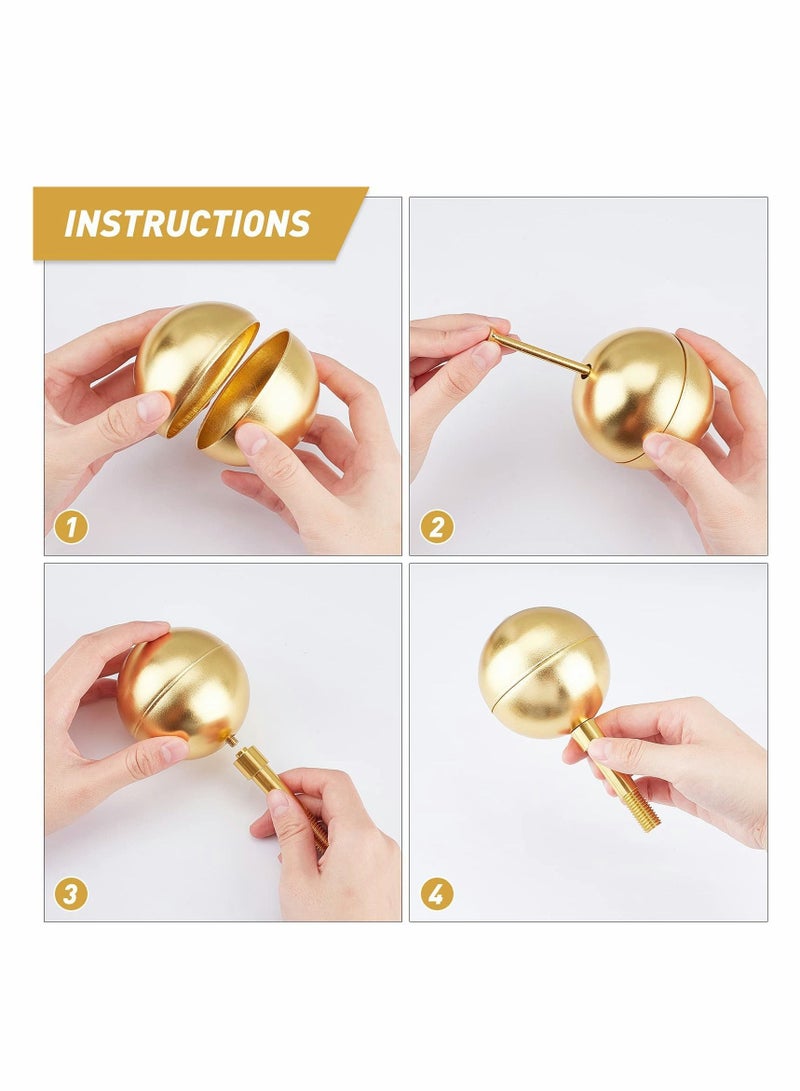 INSTRUCTIONS

1

2

3

4