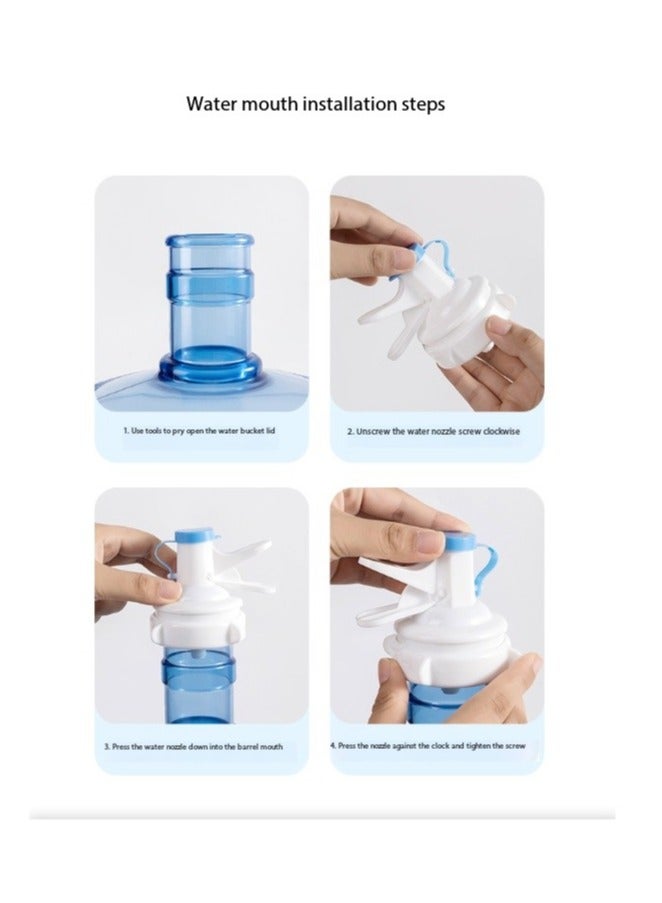 Water mouth installation steps

1. Use tools to pry open the water bucket lid

2. Unscrew the water nozzle screw clockwise

3. Press the water nozzle down into the barrel mouth

4. Press the nozzle against the clock and tighten the screw