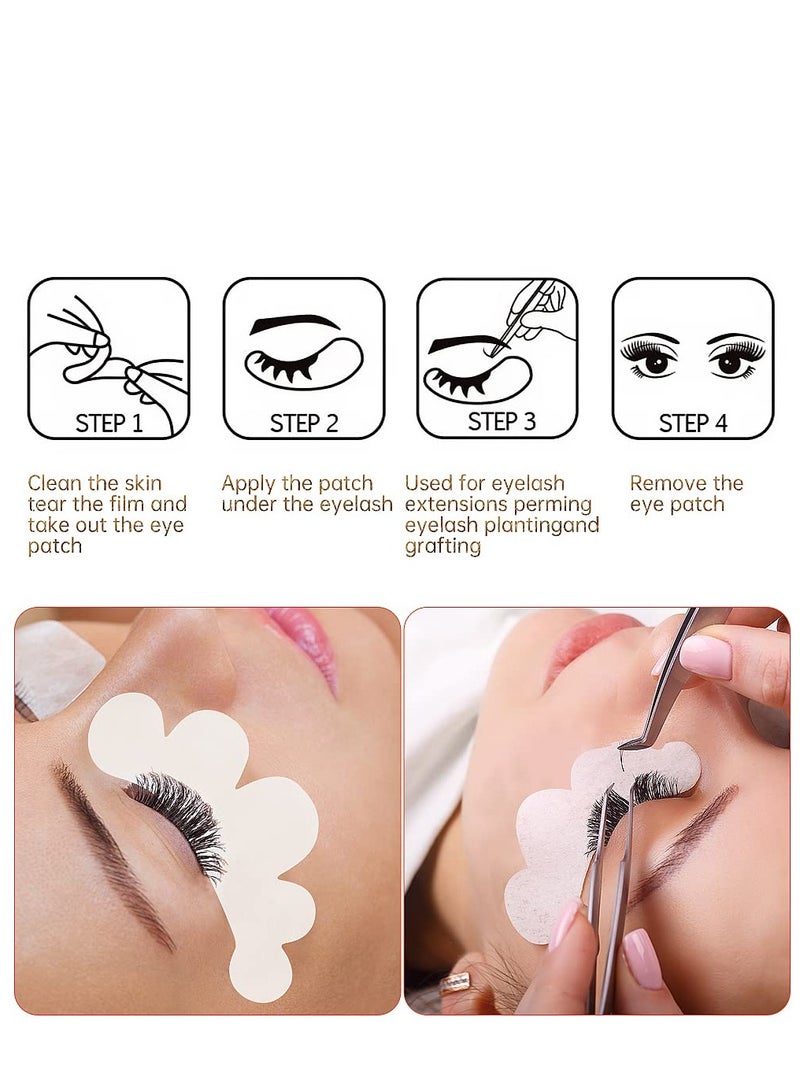 STEP 1

Clean the skin tear the film and take out the eye patch

STEP 2

Apply the patch under the eyelash

STEP 3

Used for eyelash extensions perming eyelash plantingand grafting

STEP 4

Remove the eye patch