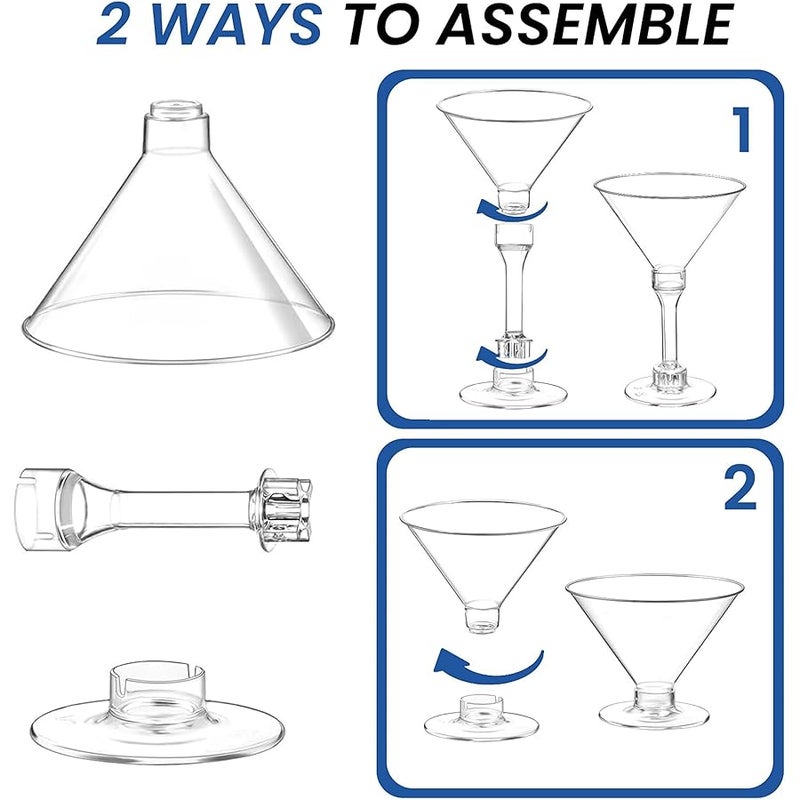 2 WAYS TO ASSEMBLE

1

2