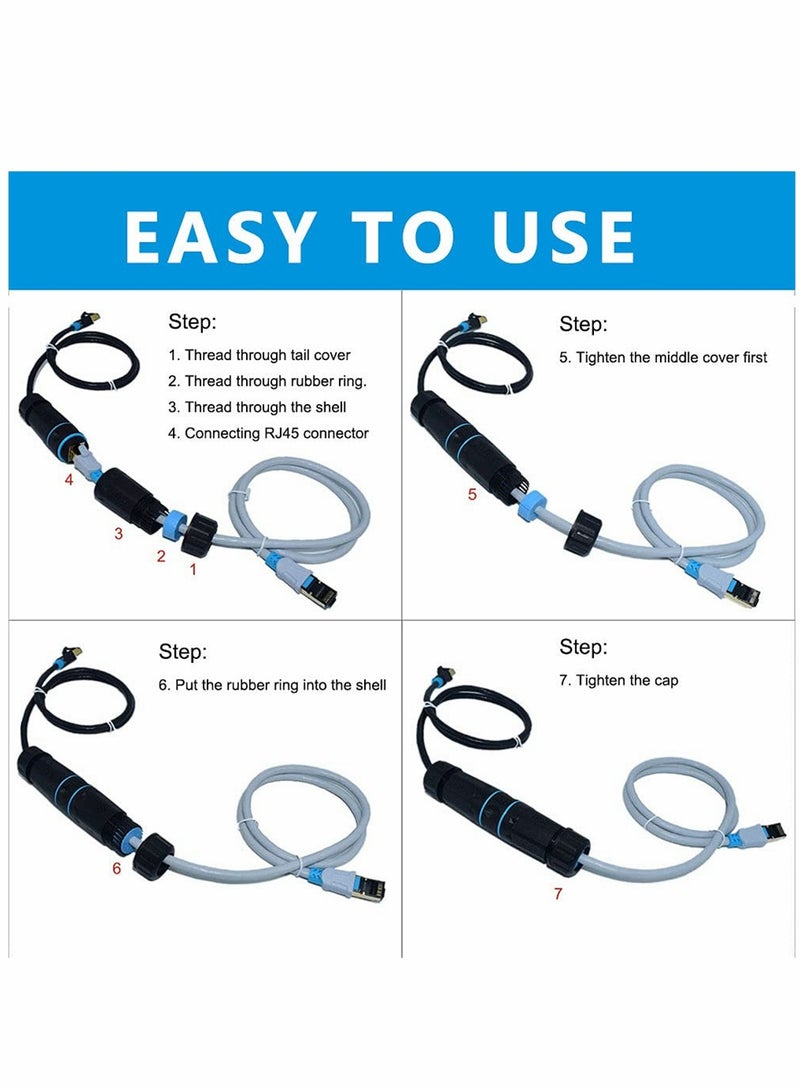 EASY TO USE

Step:

1. Thread through tail cover
2. Thread through rubber ring.
3. Thread through the shell
4. Connecting RJ45 connector

4
3
2
1

Step:

5. Tighten the middle cover first

5

Step:

6. Put the rubber ring into the shell

6

Step:

7. Tighten the cap

7