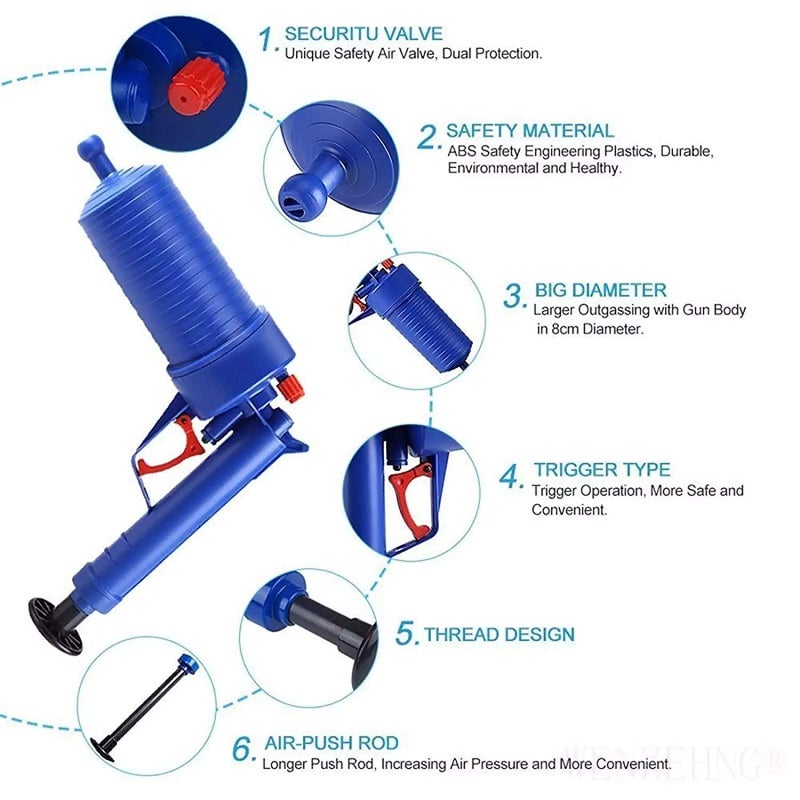 1. SECURITU VALVE
Unique Safety Air Valve, Dual Protection.

2. SAFETY MATERIAL
ABS Safety Engineering Plastics, Durable, Environmental and Healthy.

3. BIG DIAMETER
Larger Outgassing with Gun Body in 8cm Diameter.

4. TRIGGER TYPE
Trigger Operation, More Safe and Convenient.

5. THREAD DESIGN

6. AIR-PUSH ROD
Longer Push Rod, Increasing Air Pressure and More Convenient.

WENZEHNG®