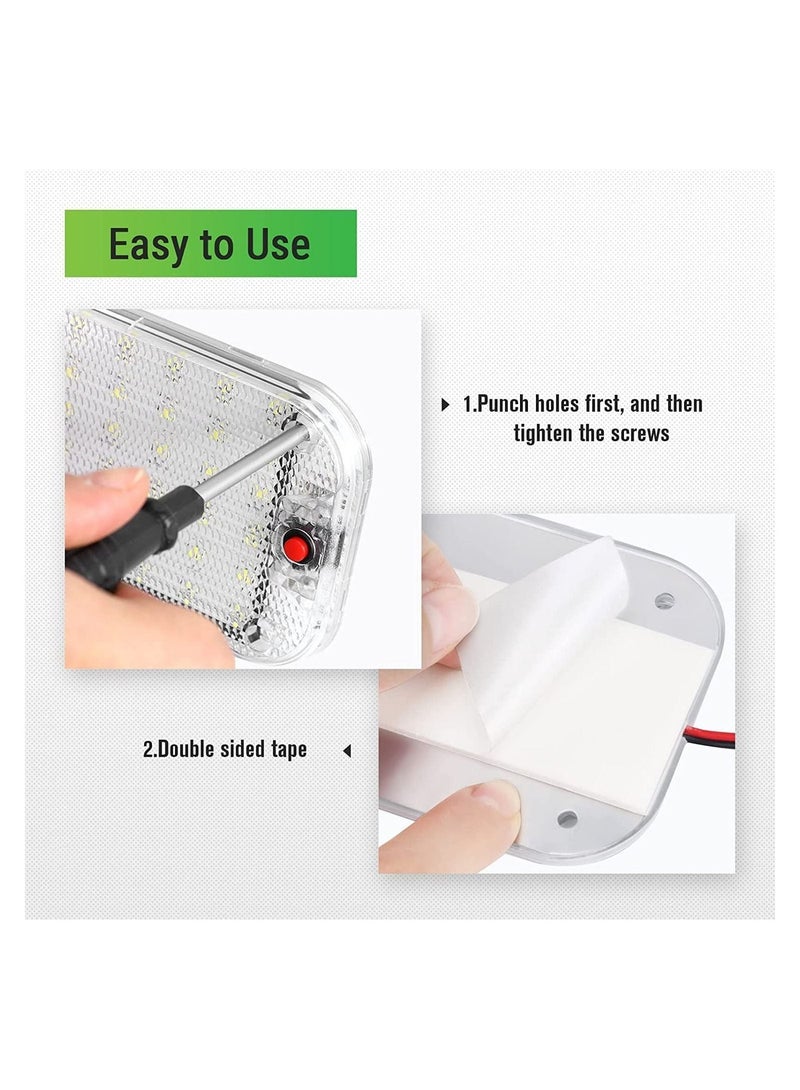 Easy to Use

1.Punch holes first, and then tighten the screws

2.Double sided tape