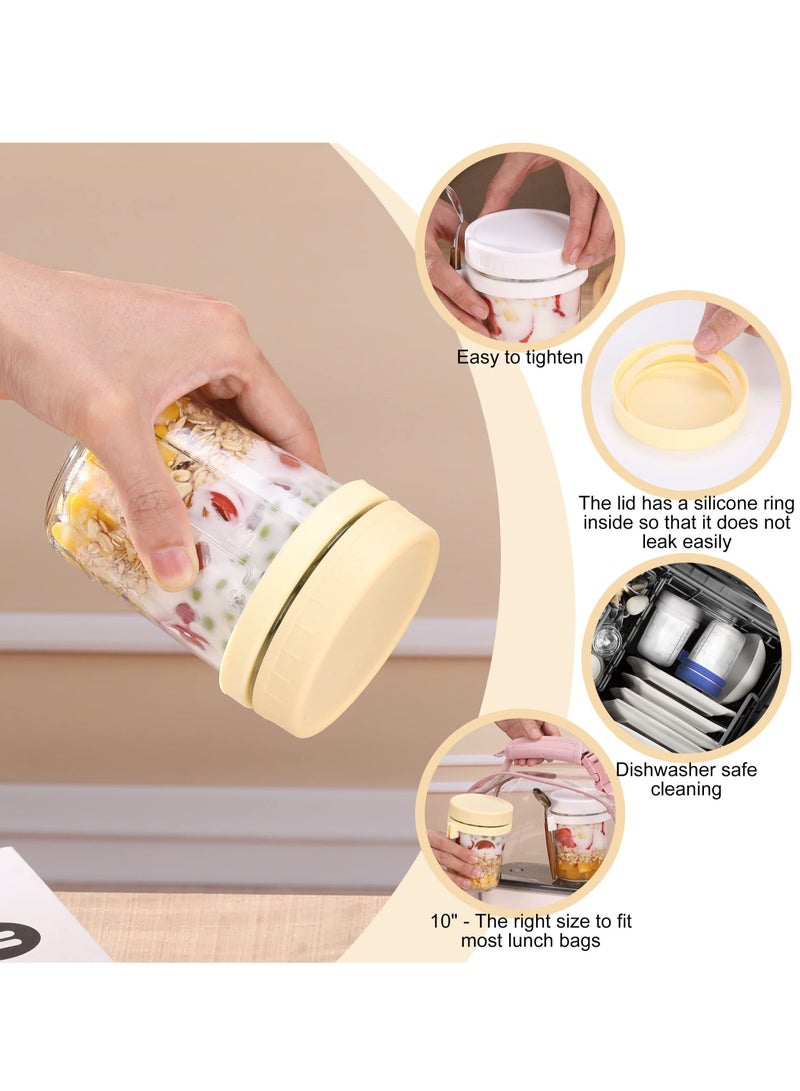 Easy to tighten

The lid has a silicone ring inside so that it does not leak easily

Dishwasher safe cleaning

10" - The right size to fit most lunch bags