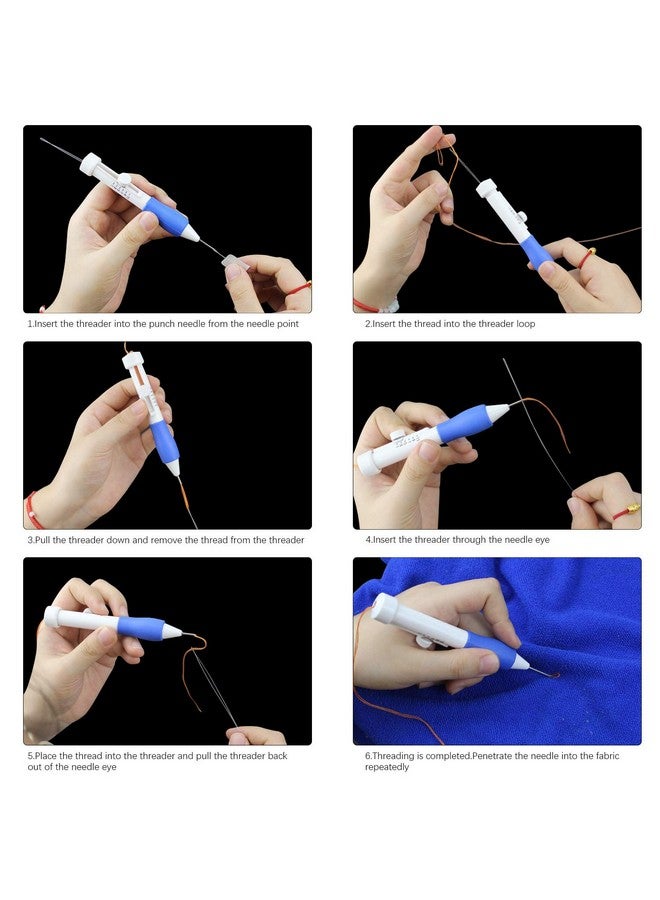 1.Insert the threader into the punch needle from the needle point

2.Insert the thread into the threader loop

3.Pull the threader down and remove the thread from the threader

4.Insert the threader through the needle eye

5.Place the thread into the threader and pull the threader back out of the needle eye

6.Threading is completed.Penetrate the needle into the fabric repeatedly