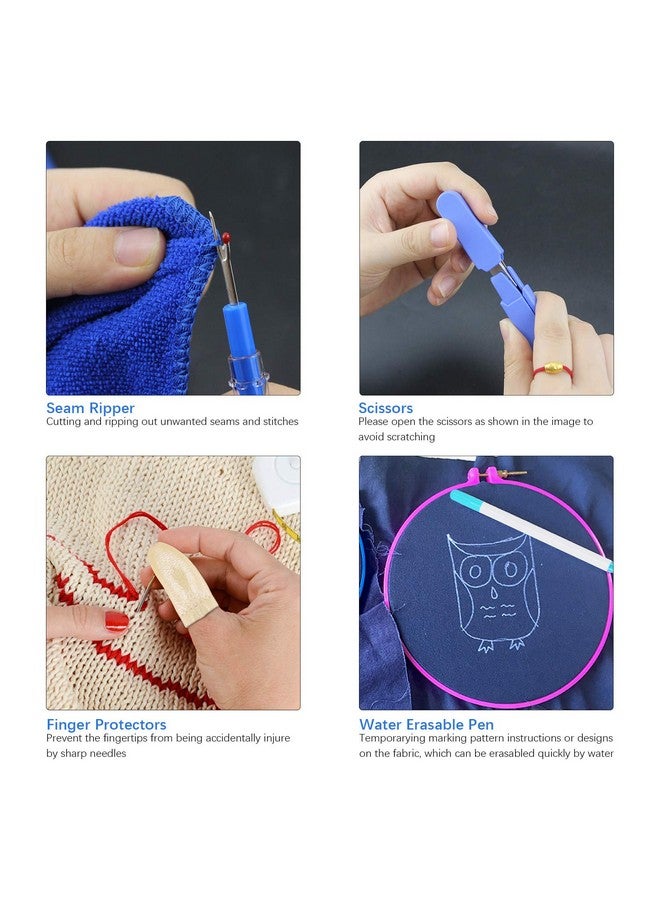 Seam Ripper
Cutting and ripping out unwanted seams and stitches

Scissors
Please open the scissors as shown in the image to avoid scratching

Finger Protectors
Prevent the fingertips from being accidentally injure by sharp needles

Water Erasable Pen
Temporarying marking pattern instructions or designs on the fabric, which can be erasabled quickly by water