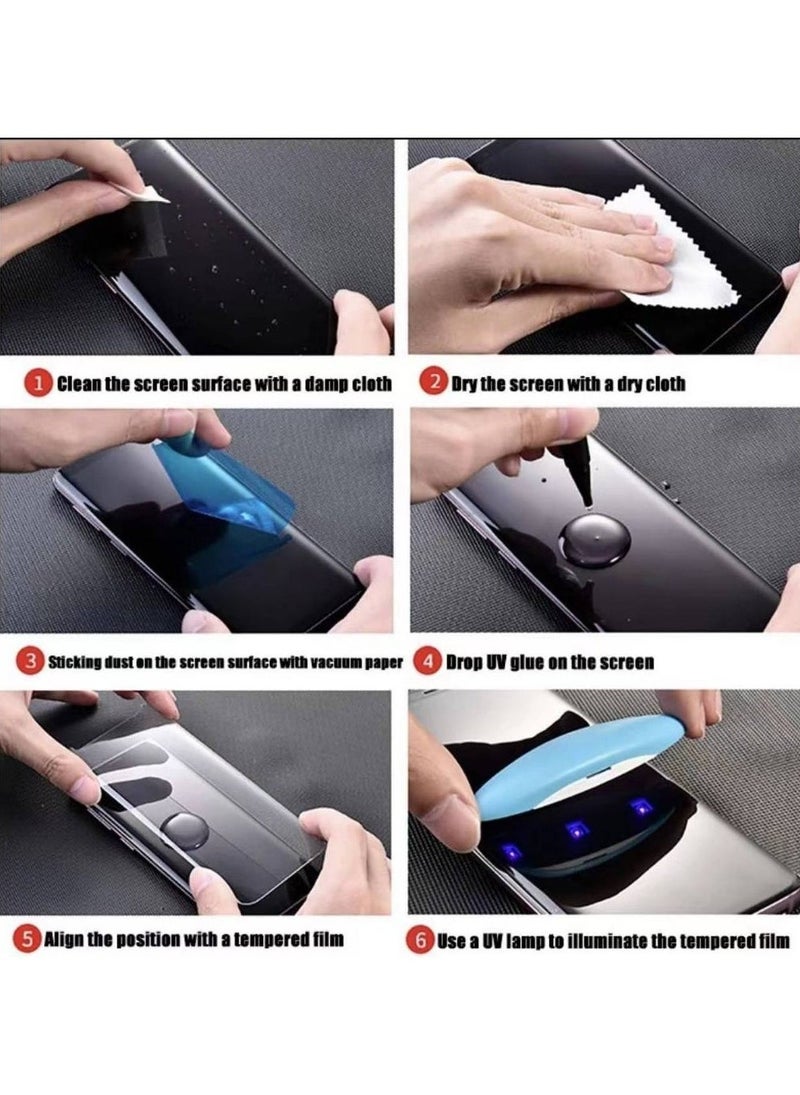 1 Clean the screen surface with a damp cloth

2 Dry the screen with a dry cloth

3 Sticking dust on the screen surface with vacuum paper

4 Drop UV glue on the screen

5 Align the position with a tempered film

6 Use a UV lamp to illuminate the tempered film