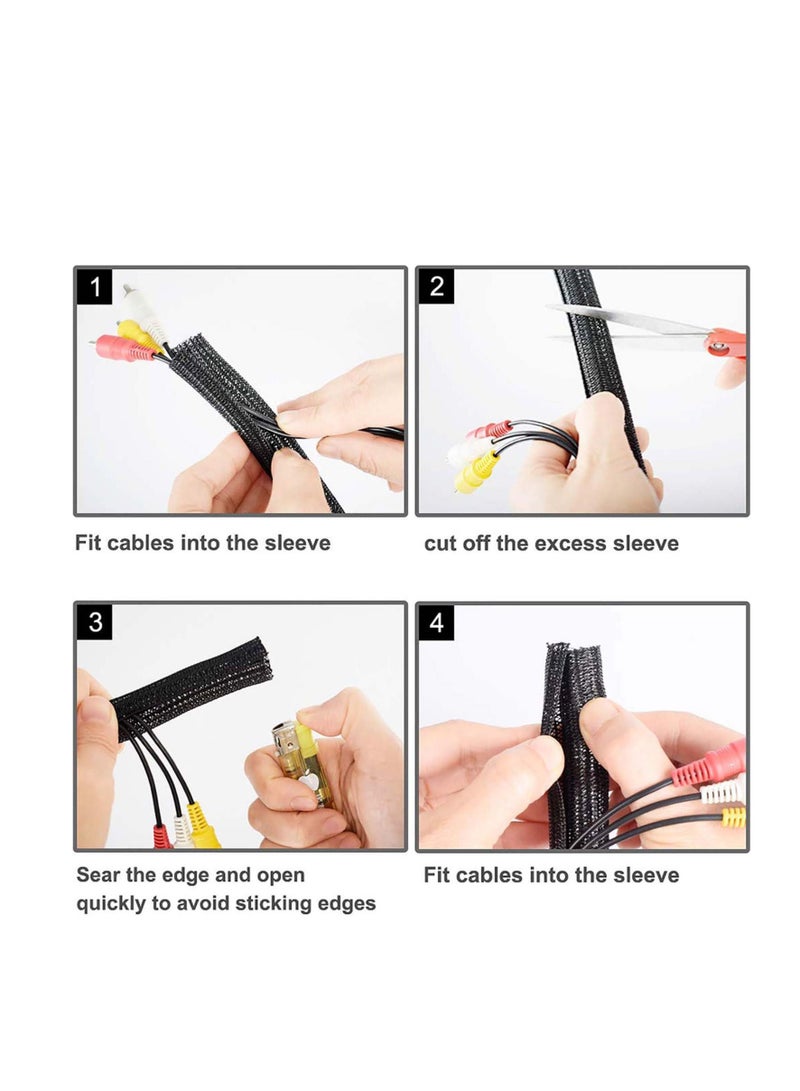 1

Fit cables into the sleeve

2

cut off the excess sleeve

3

Sear the edge and open quickly to avoid sticking edges

4

Fit cables into the sleeve