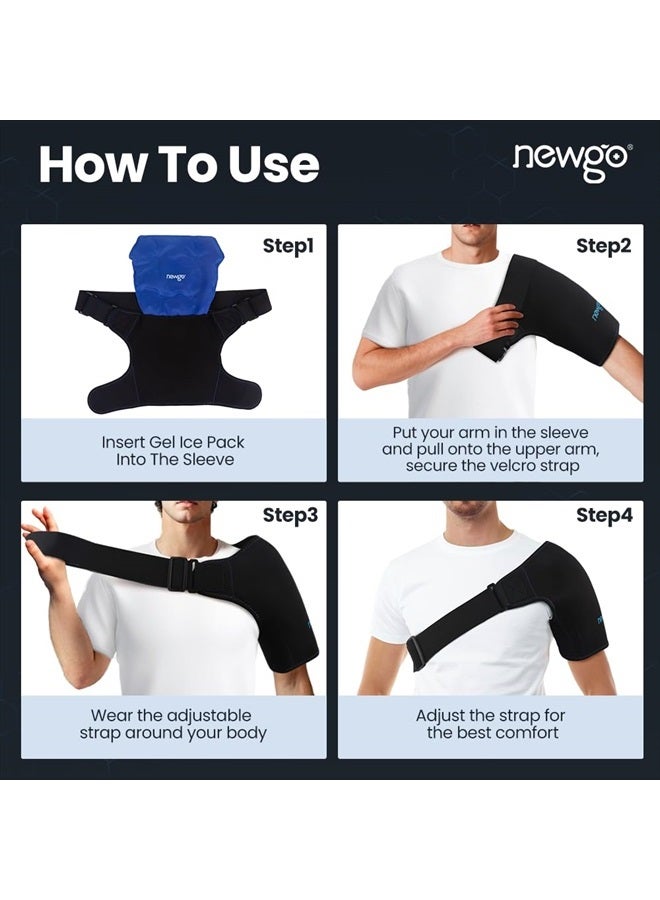 How To Use

newgo

Step1

newgo

Insert Gel Ice Pack Into The Sleeve

Step2

newgo

Put your arm in the sleeve and pull onto the upper arm, secure the velcro strap

Step3

Wear the adjustable strap around your body

Step4

Adjust the strap for the best comfort