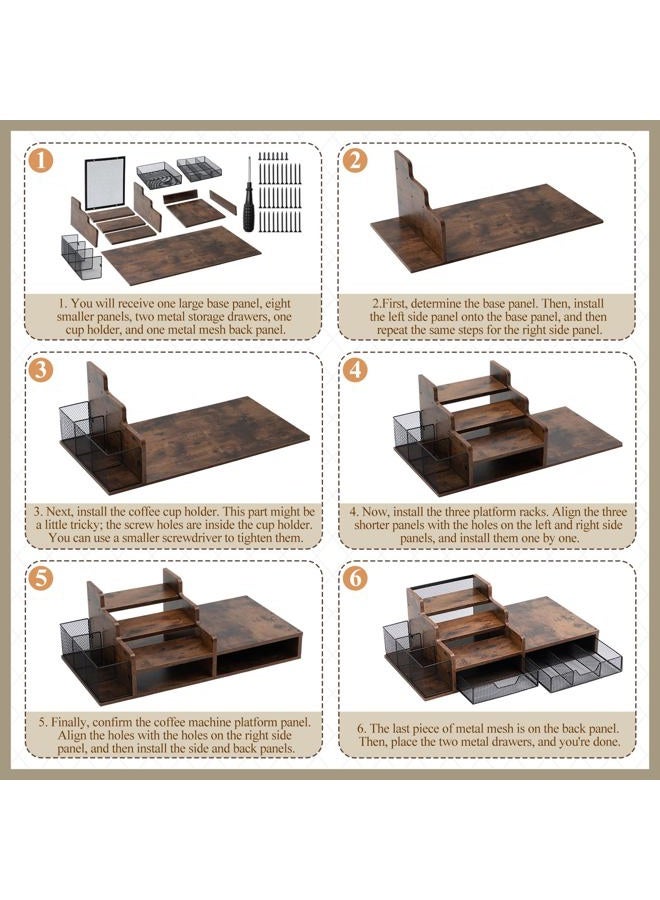 1

1. You will receive one large base panel, eight smaller panels, two metal storage drawers, one cup holder, and one metal mesh back panel.

2

2.First, determine the base panel. Then, install the left side panel onto the base panel, and then repeat the same steps for the right side panel.

3

3. Next, install the coffee cup holder. This part might be a little tricky; the screw holes are inside the cup holder. You can use a smaller screwdriver to tighten them.

4

4. Now, install the three platform racks. Align the three shorter panels with the holes on the left and right side panels, and install them one by one.

5

5. Finally, confirm the coffee machine platform panel. Align the holes with the holes on the right side panel, and then install the side and back panels.

6

6. The last piece of metal mesh is on the back panel. Then, place the two metal drawers, and you're done.