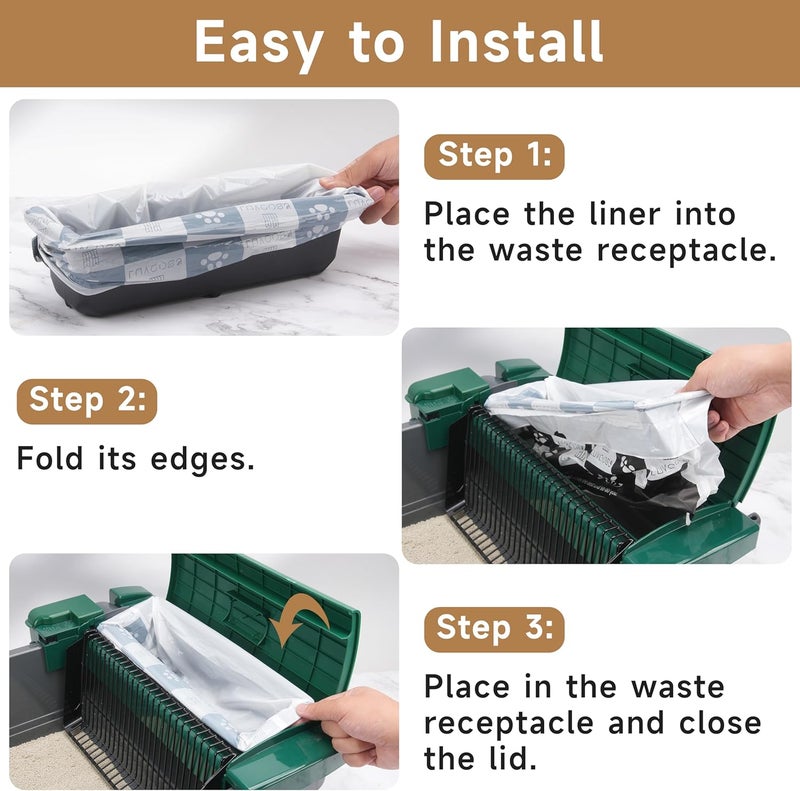 Easy to Install

Step 1:

Place the liner into the waste receptacle.

Step 2:

Fold its edges.

Step 3:

Place in the waste receptacle and close the lid.