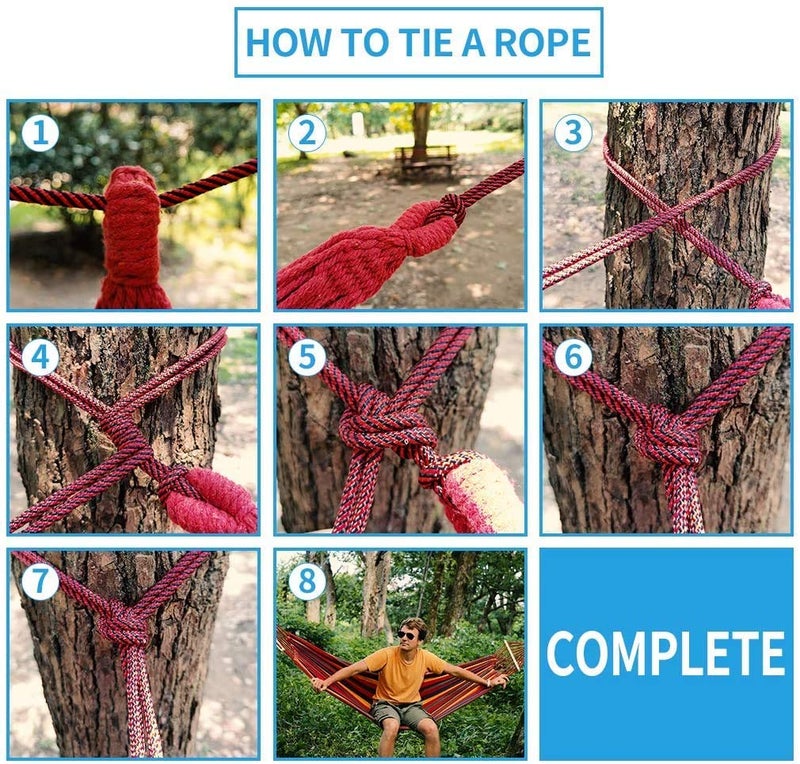 HOW TO TIE A ROPE

1

2

3

4

5

6

7

8

COMPLETE