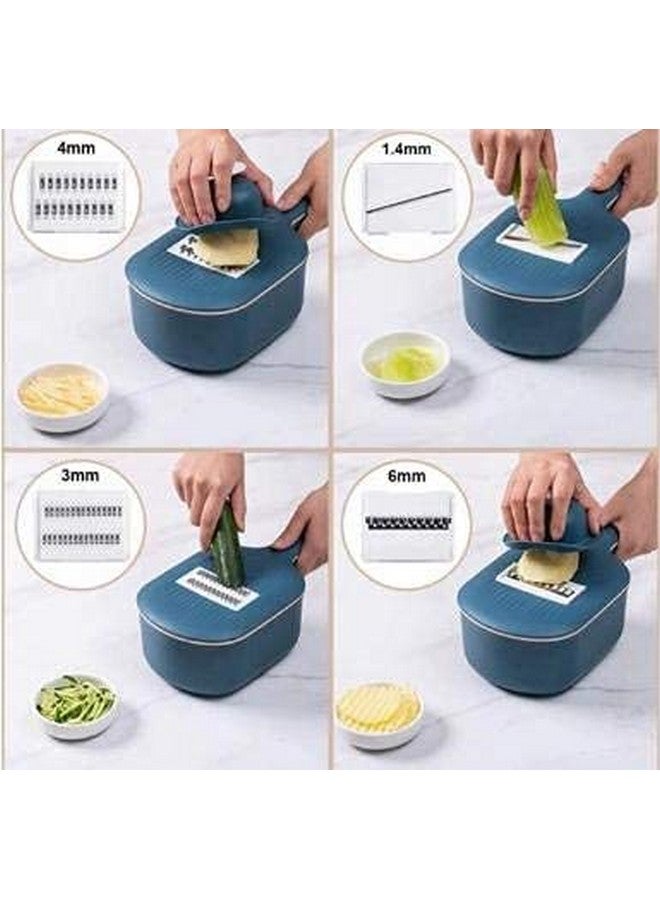 4mm

1.4mm

3mm

6mm