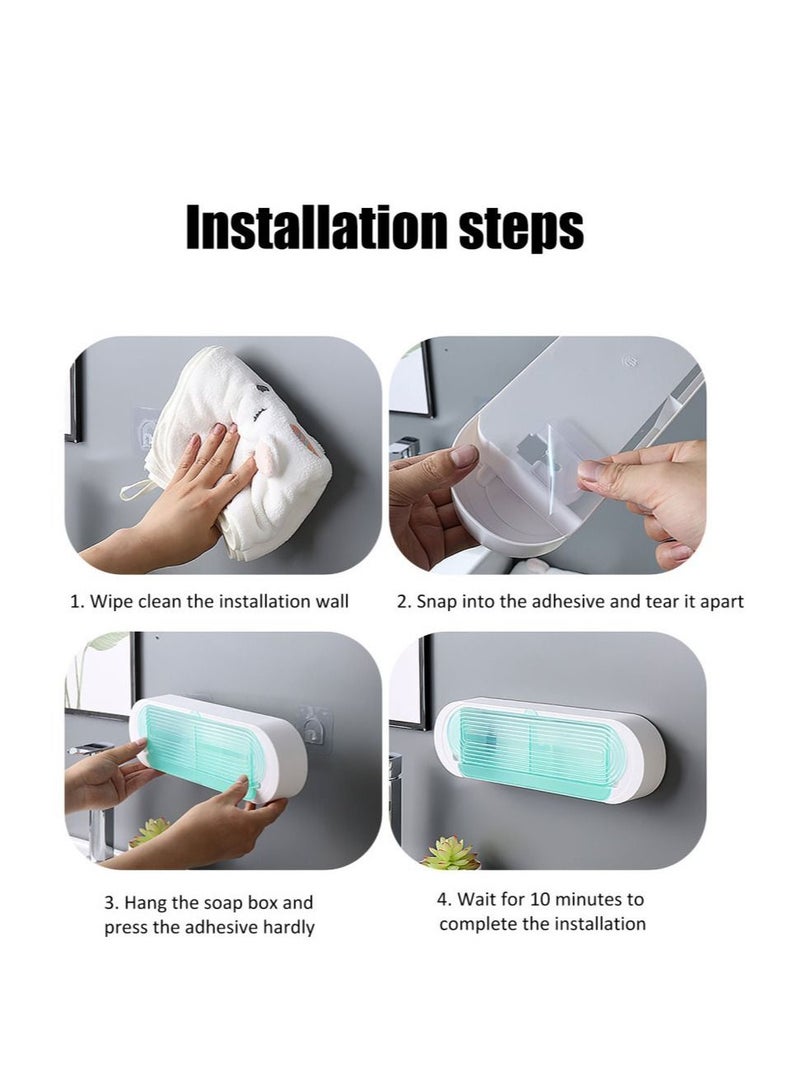 Installation steps

1. Wipe clean the installation wall

2. Snap into the adhesive and tear it apart

3. Hang the soap box and press the adhesive hardly

4. Wait for 10 minutes to complete the installation