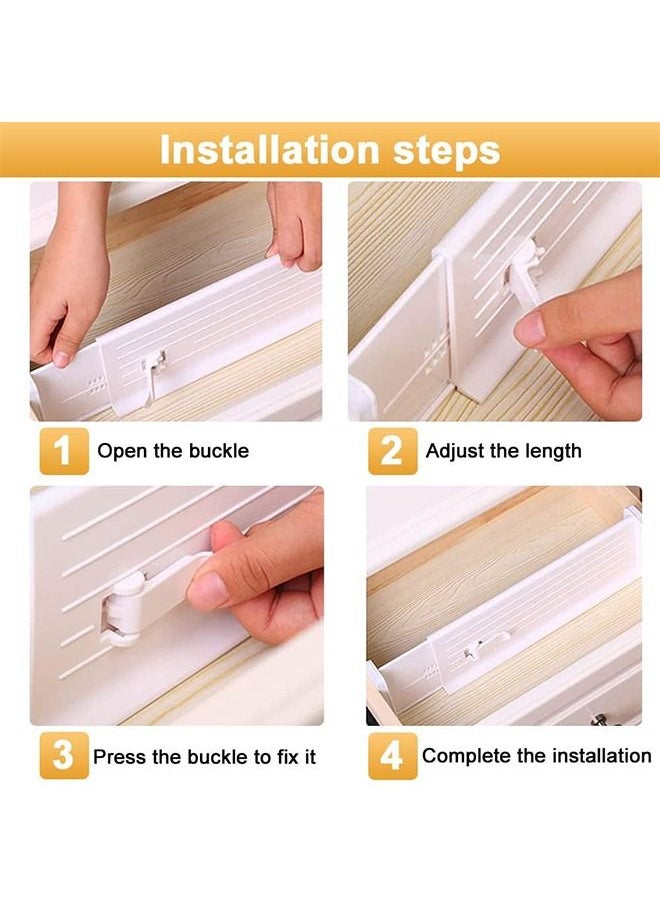 Installation steps

1 Open the buckle

2 Adjust the length

3 Press the buckle to fix it

4 Complete the installation