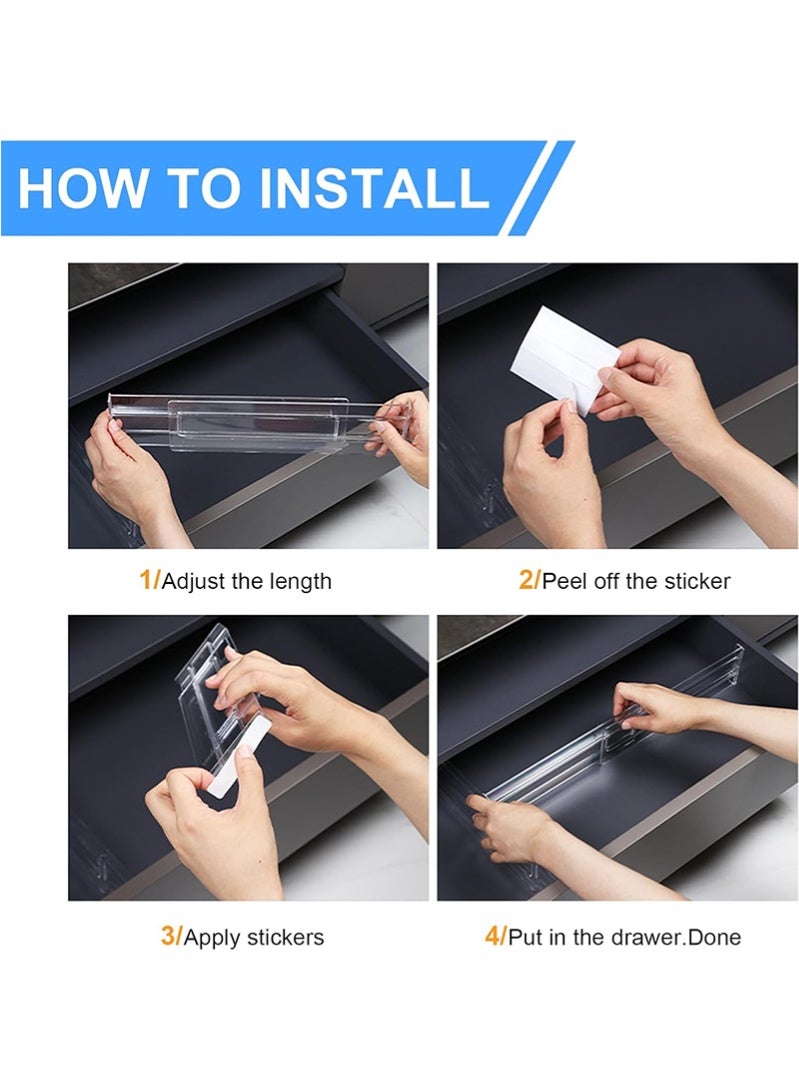 HOW TO INSTALL

1/Adjust the length

2/Peel off the sticker

3/Apply stickers

4/Put in the drawer.Done