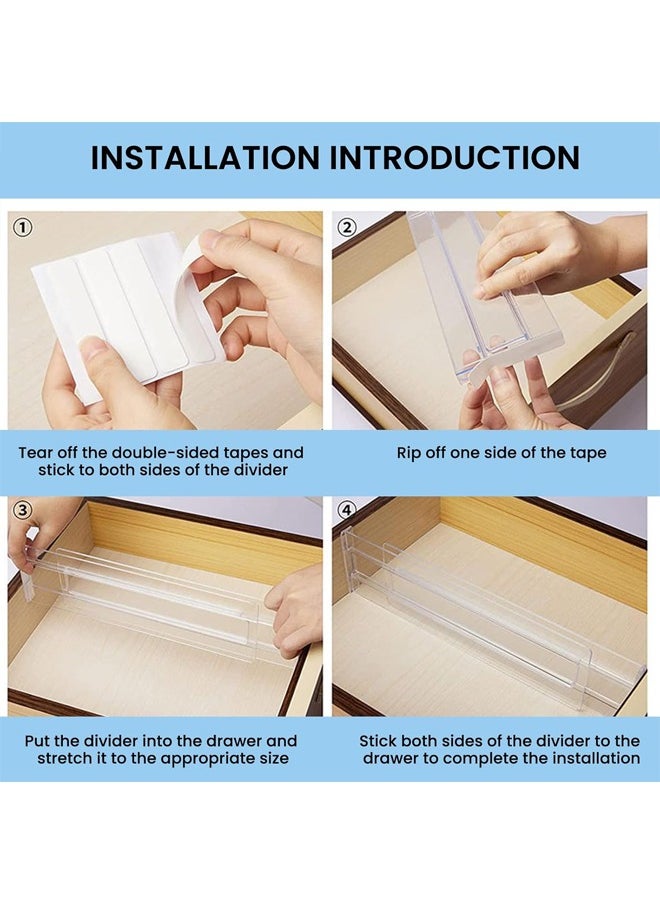 INSTALLATION INTRODUCTION

①

Tear off the double-sided tapes and stick to both sides of the divider

②

Rip off one side of the tape

③

Put the divider into the drawer and stretch it to the appropriate size

④

Stick both sides of the divider to the drawer to complete the installation