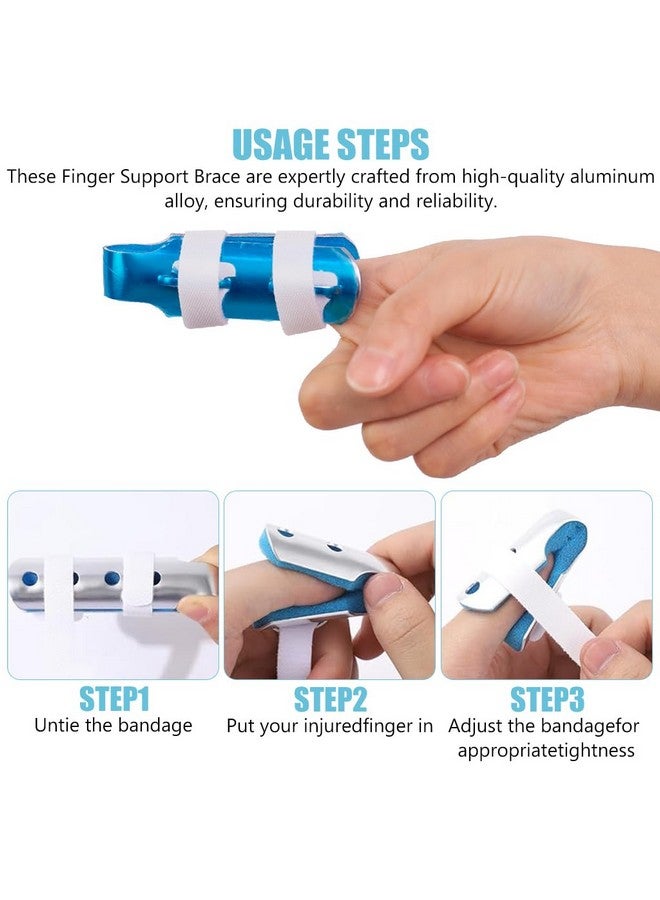 USAGE STEPS

These Finger Support Brace are expertly crafted from high-quality aluminum alloy, ensuring durability and reliability.

STEP1
Untie the bandage

STEP2
Put your injuredfinger in

STEP3
Adjust the bandagefor appropriatetightness