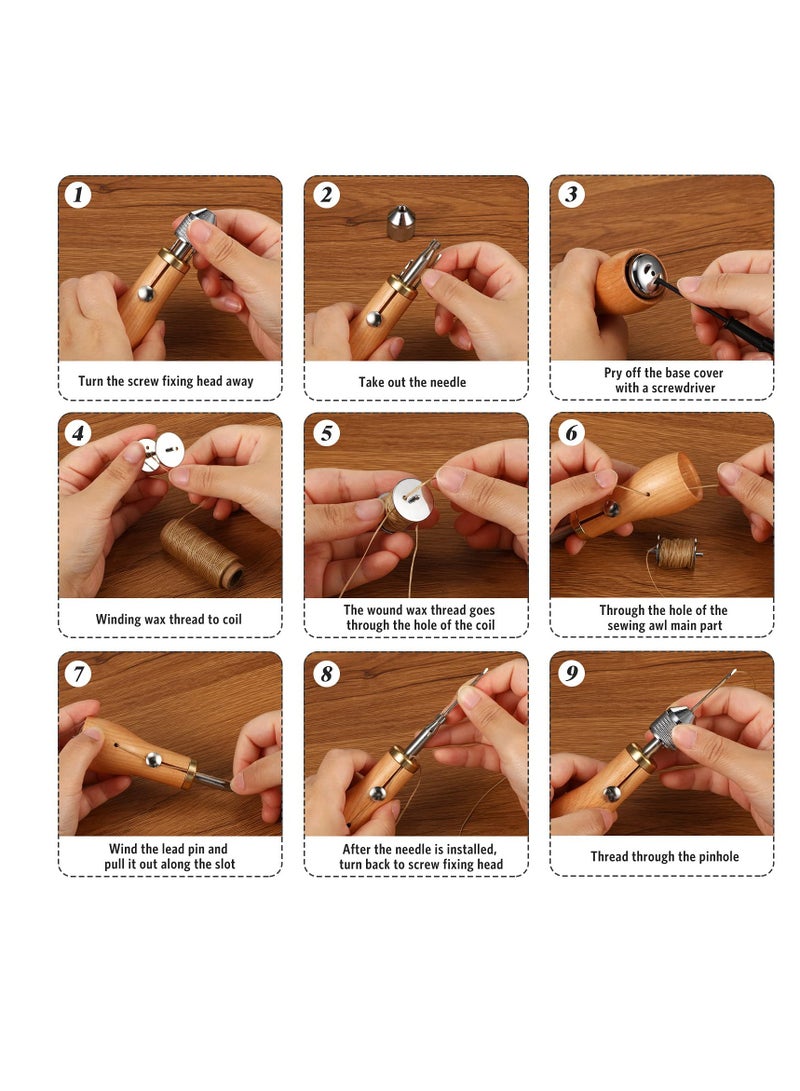 1
Turn the screw fixing head away

2
Take out the needle

3
Pry off the base cover with a screwdriver

4
Winding wax thread to coil

5
The wound wax thread goes through the hole of the coil

6
Through the hole of the sewing awl main part

7
Wind the lead pin and pull it out along the slot

8
After the needle is installed, turn back to screw fixing head

9
Thread through the pinhole