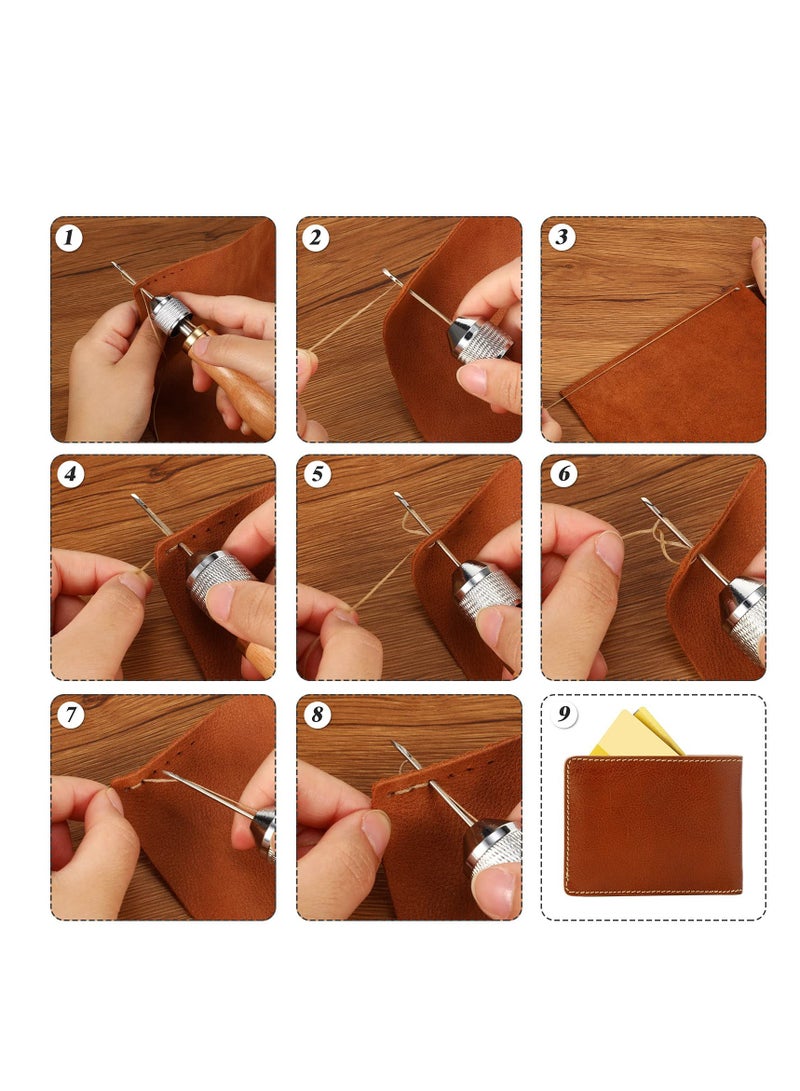 1
2
3
4
5
6
7
8
9