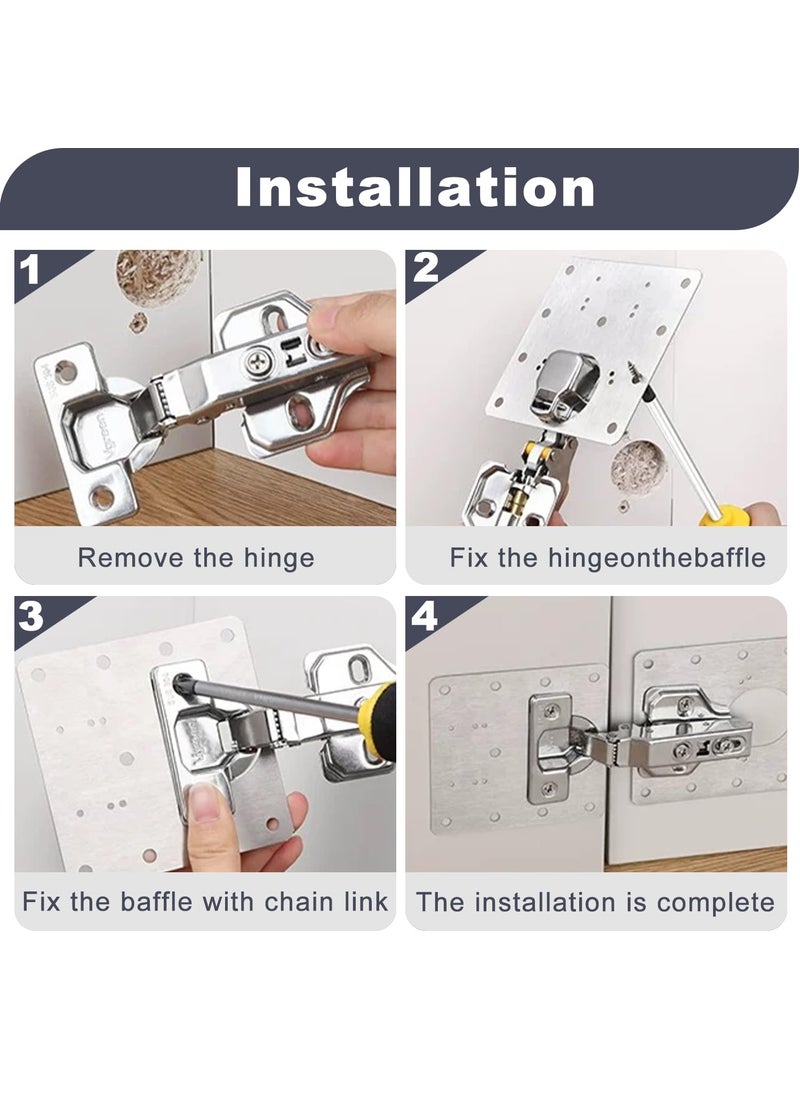 Installation

1

Remove the hinge

2

Fix the hingeonthebaffle

3

Fix the baffle with chain link

4

The installation is complete