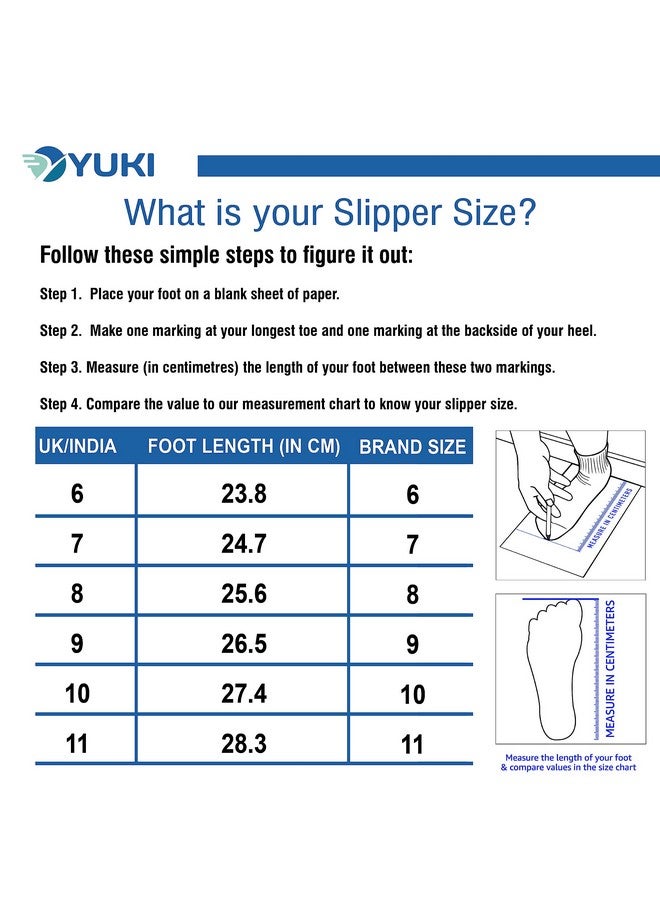 YUKI

What is your Slipper Size?

Follow these simple steps to figure it out:

Step 1. Place your foot on a blank sheet of paper.

Step 2. Make one marking at your longest toe and one marking at the backside of your heel.

Step 3. Measure (in centimetres) the length of your foot between these two markings.

Step 4. Compare the value to our measurement chart to know your slipper size.

| UK/INDIA | FOOT LENGTH (IN CM) | BRAND SIZE |
|---|---|---|
| 6 | 23.8 | 6 |
| 7 | 24.7 | 7 |
| 8 | 25.6 | 8 |
| 9 | 26.5 | 9 |
| 10 | 27.4 | 10 |
| 11 | 28.3 | 11 |

MEASURE IN CENTIMETERS

MEASURE IN CENTIMETERS

Measure the length of your foot & compare values in the size chart