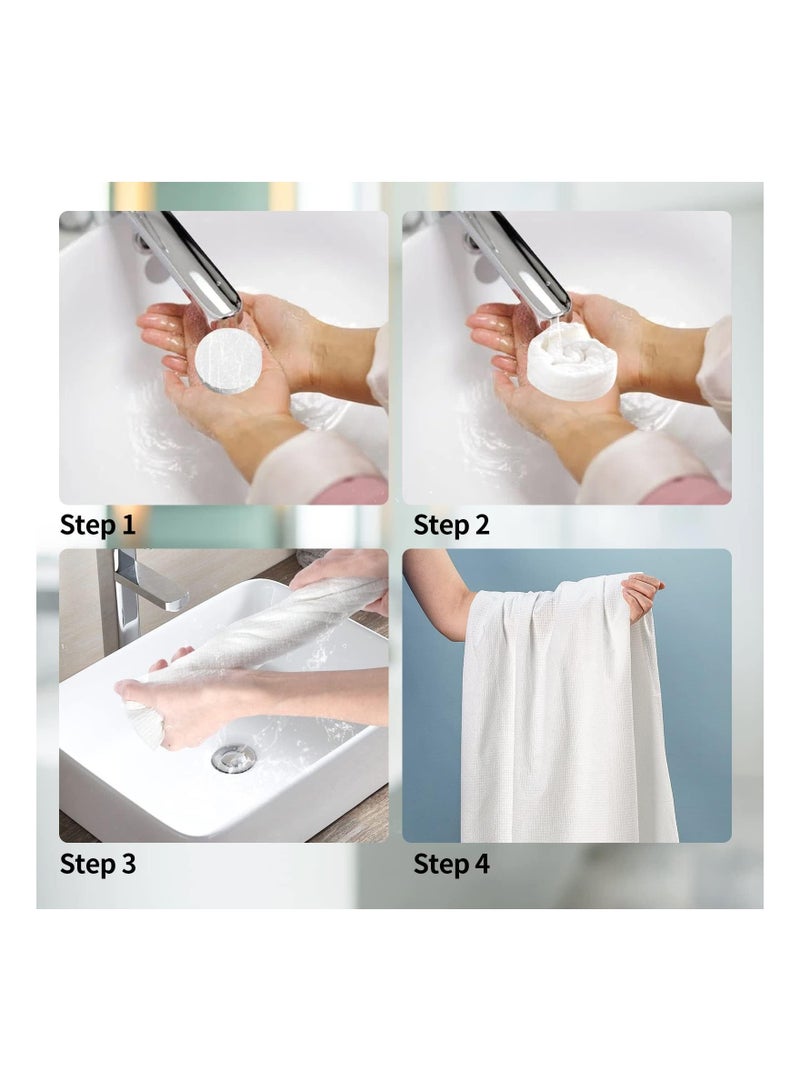 Step 1

Step 2

Step 3

Step 4