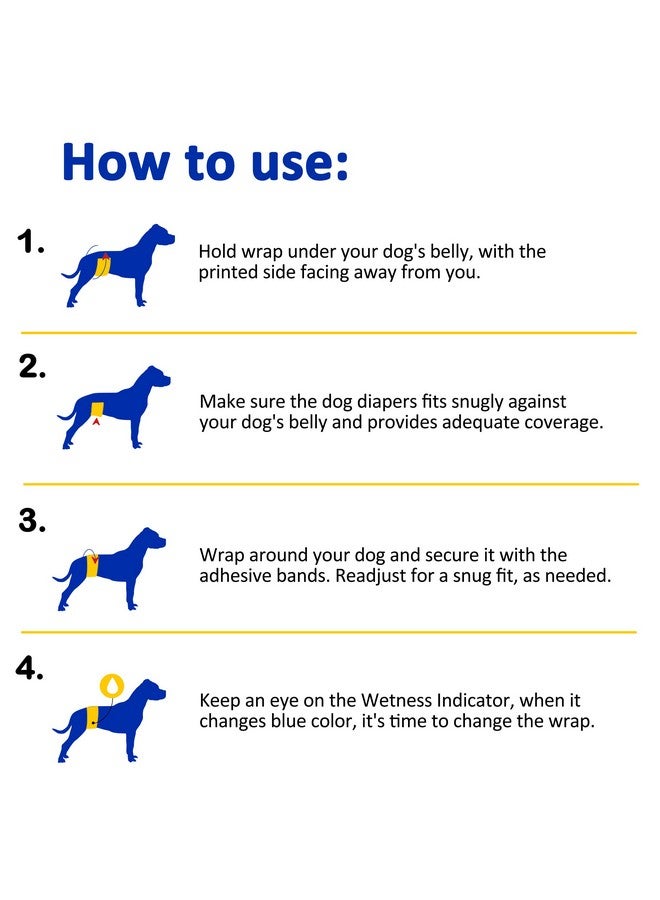 How to use:

1.

Hold wrap under your dog's belly, with the printed side facing away from you.

2.

Make sure the dog diapers fits snugly against your dog's belly and provides adequate coverage.

3.

Wrap around your dog and secure it with the adhesive bands. Readjust for a snug fit, as needed.

4.

Keep an eye on the Wetness Indicator, when it changes blue color, it's time to change the wrap.