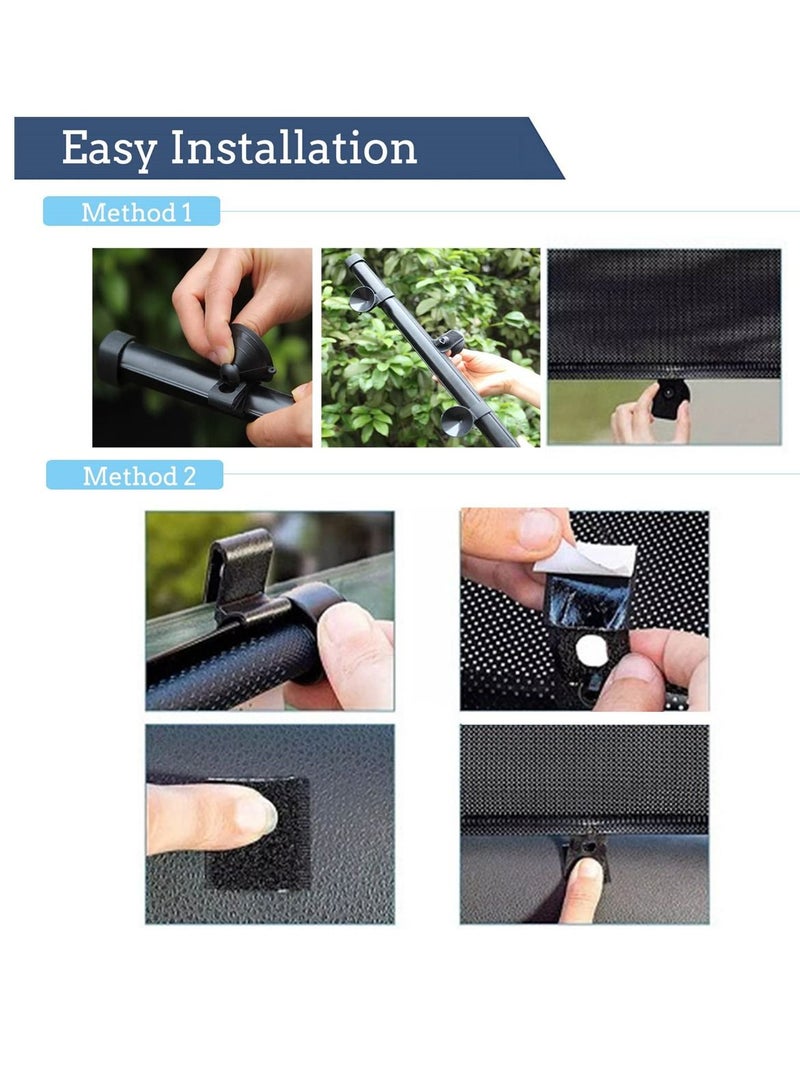 Easy Installation

Method 1

Method 2