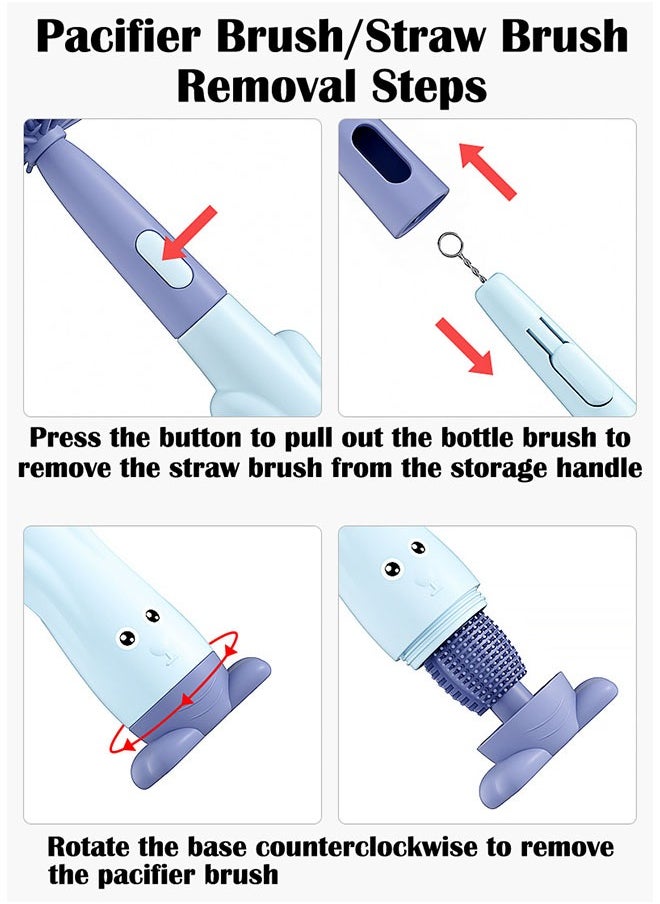 Pacifier Brush/Straw Brush Removal Steps

Press the button to pull out the bottle brush to remove the straw brush from the storage handle

Rotate the base counterclockwise to remove the pacifier brush