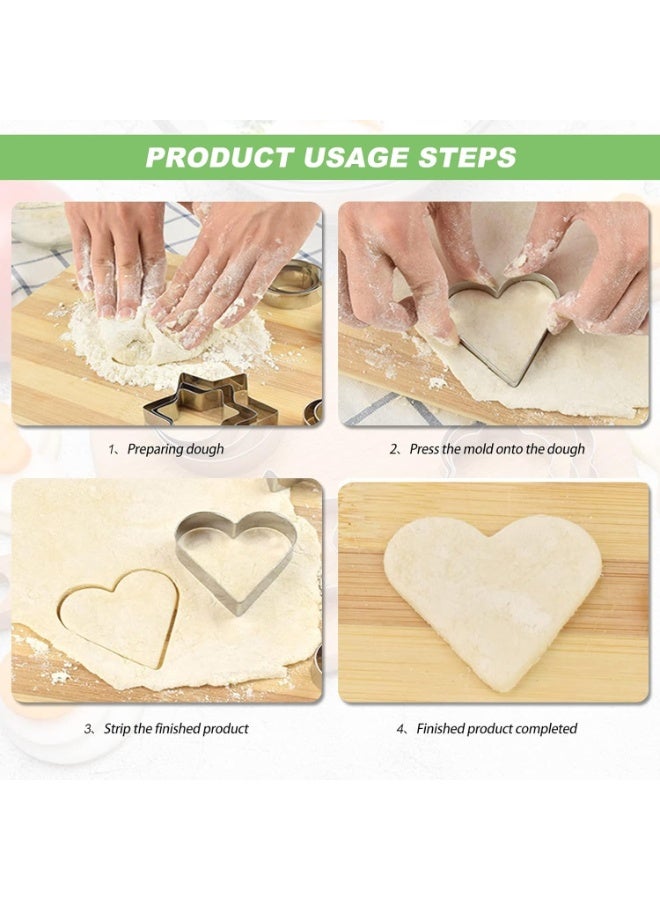 PRODUCT USAGE STEPS

1、Preparing dough

2、Press the mold onto the dough

3、Strip the finished product

4、Finished product completed