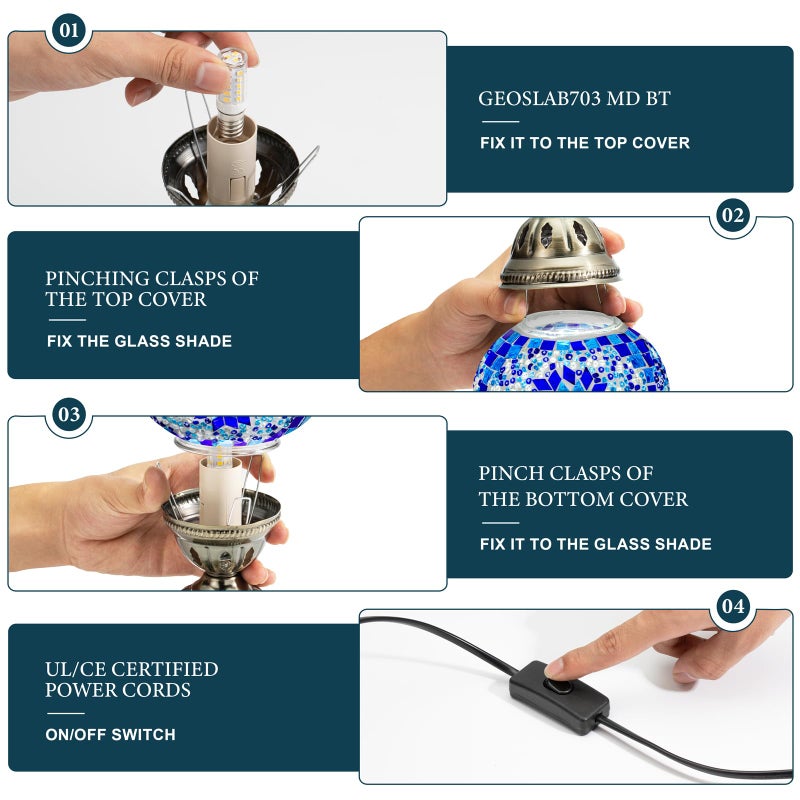 01

GEOSLAB703 MD BT

FIX IT TO THE TOP COVER

02

PINCHING CLASPS OF THE TOP COVER

FIX THE GLASS SHADE

03

PINCH CLASPS OF THE BOTTOM COVER

FIX IT TO THE GLASS SHADE

04

UL/CE CERTIFIED POWER CORDS

ON/OFF SWITCH