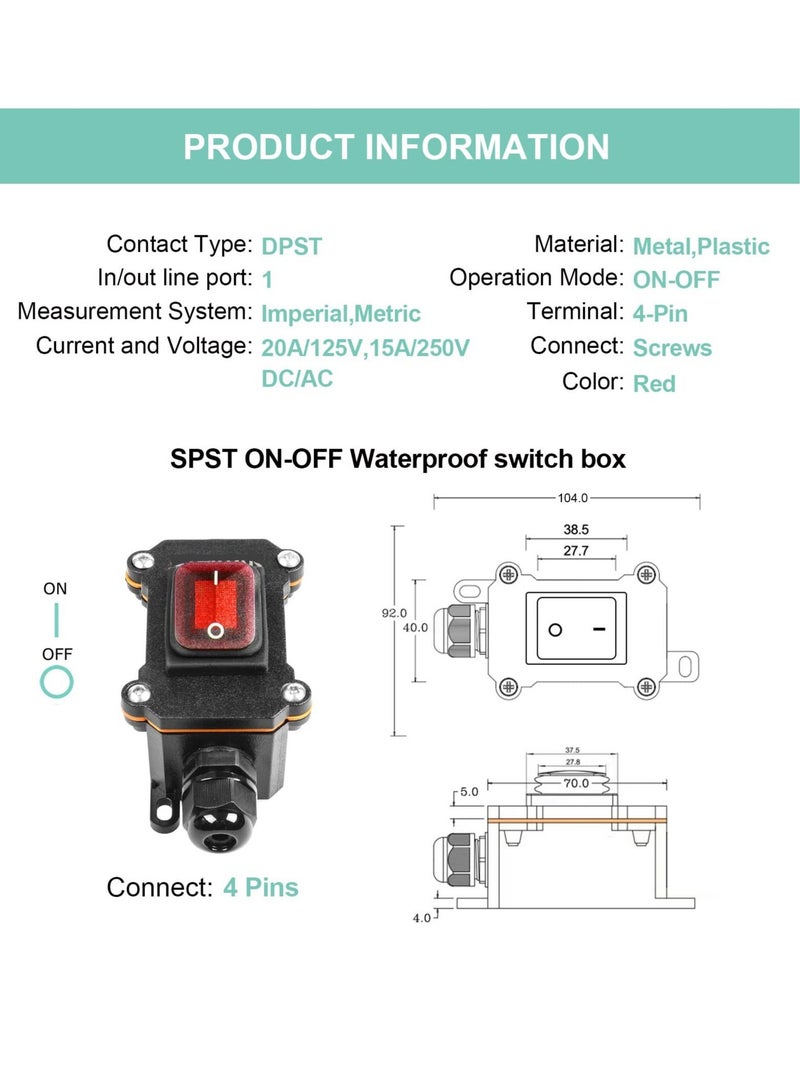 PRODUCT INFORMATION

Contact Type: DPST
In/out line port: 1
Measurement System: Imperial,Metric
Current and Voltage: 20A/125V,15A/250V DC/AC

Material: Metal,Plastic
Operation Mode: ON-OFF
Terminal: 4-Pin
Connect: Screws
Color: Red

SPST ON-OFF Waterproof switch box

ON
OFF

Connect: 4 Pins

104.0
38.5
27.7
92.0
40.0

37.5
27.8
70.0
5.0
4.0