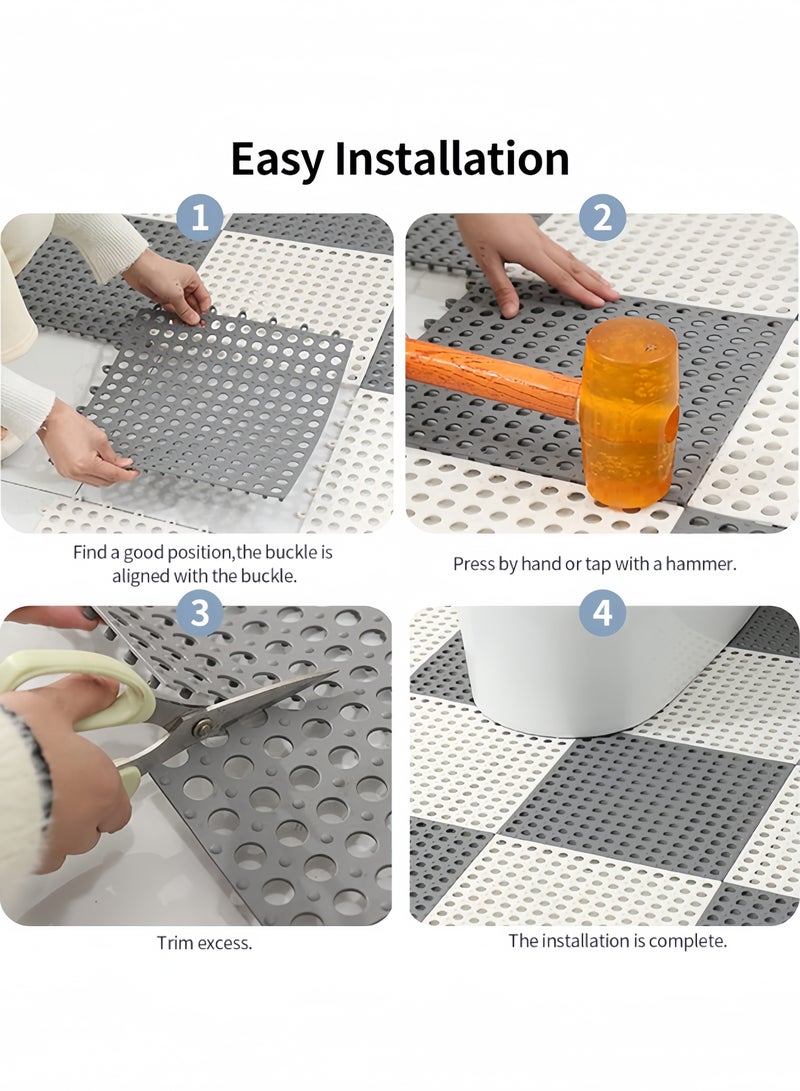 Easy Installation

1

Find a good position,the buckle is aligned with the buckle.

2

Press by hand or tap with a hammer.

3

Trim excess.

4

The installation is complete.