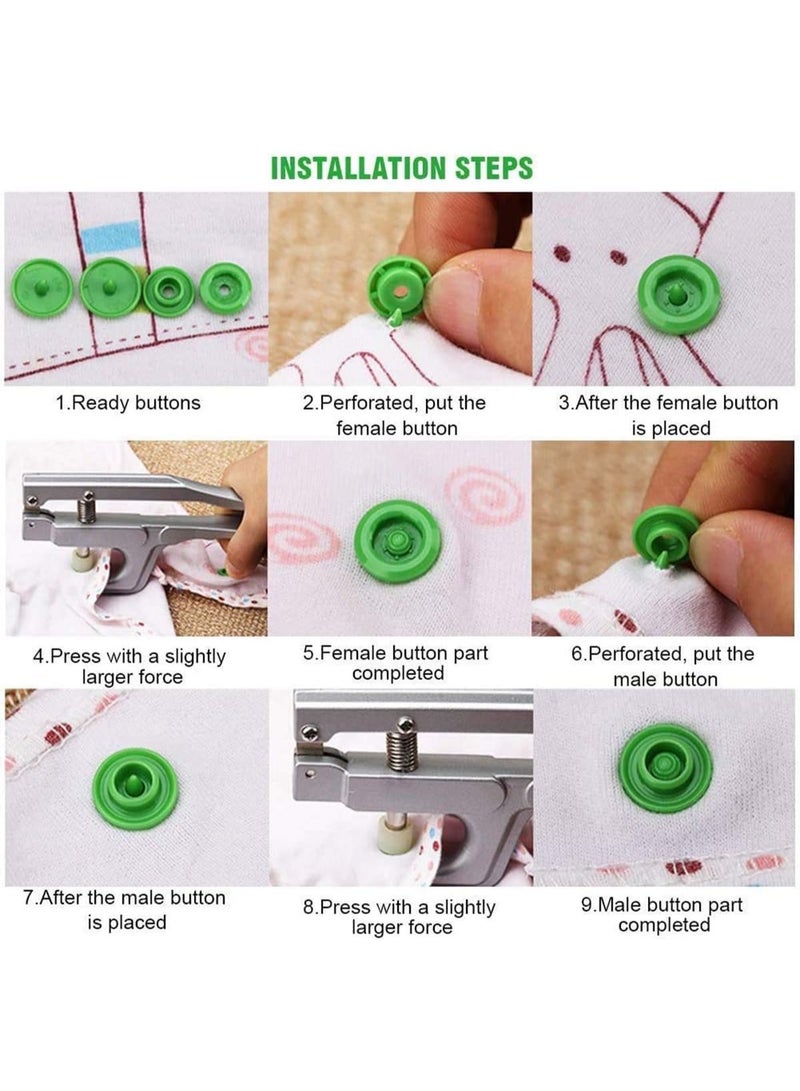 INSTALLATION STEPS

1.Ready buttons

2.Perforated, put the female button

3.After the female button is placed

4.Press with a slightly larger force

5.Female button part completed

6.Perforated, put the male button

7.After the male button is placed

8.Press with a slightly larger force

9.Male button part completed