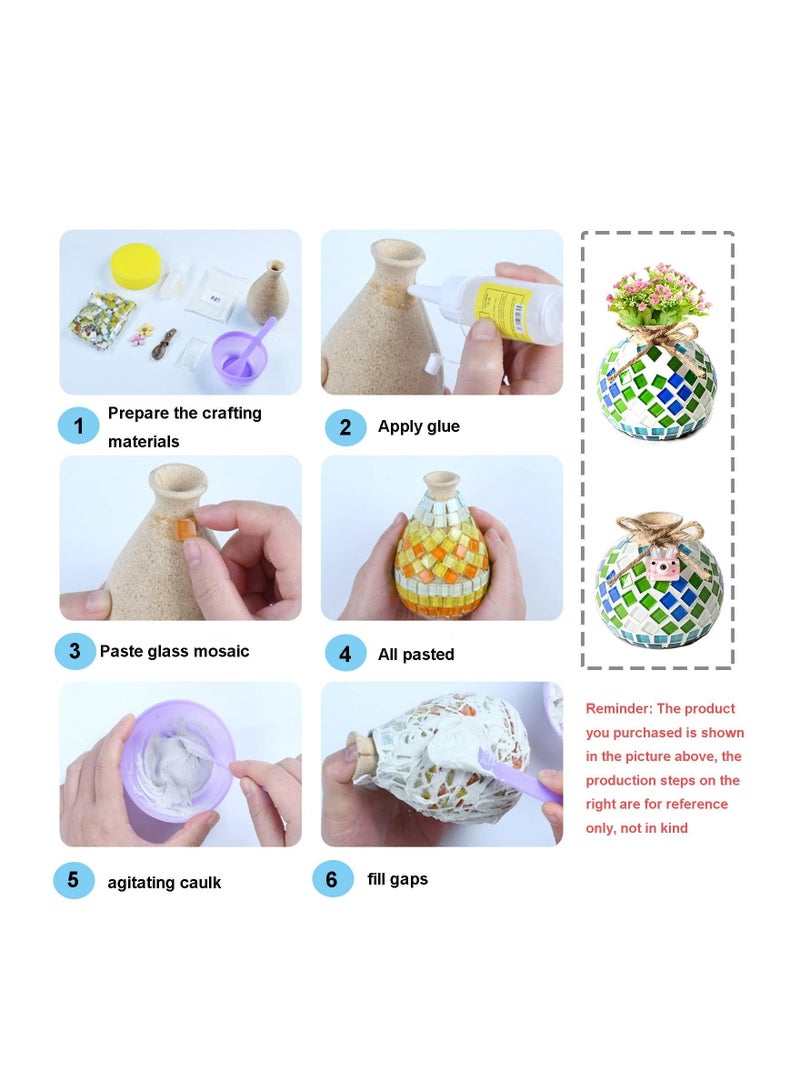 1 Prepare the crafting materials

2 Apply glue

3 Paste glass mosaic

4 All pasted

5 agitating caulk

6 fill gaps

Reminder: The product you purchased is shown in the picture above, the production steps on the right are for reference only, not in kind