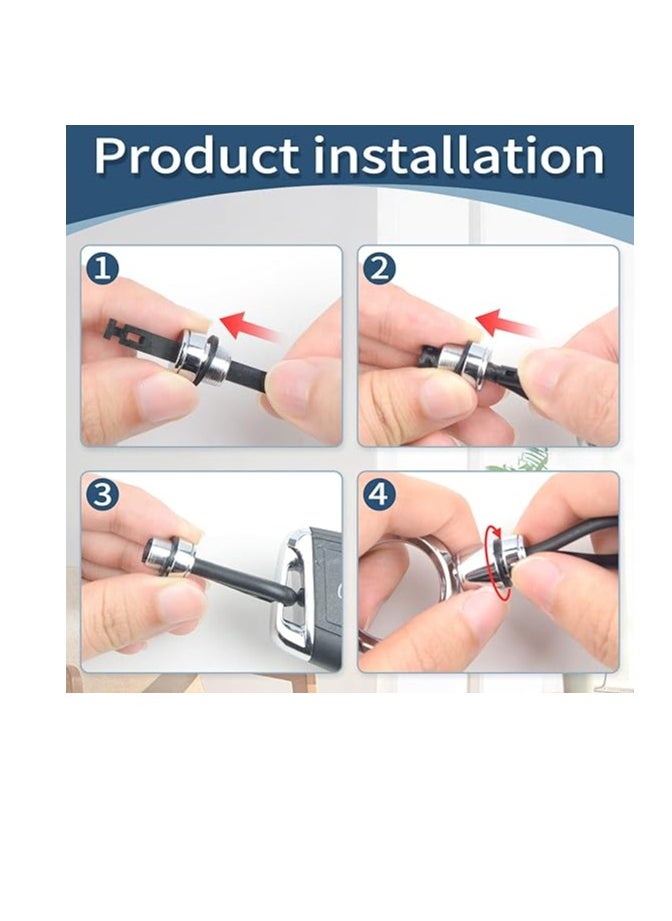 Product installation

1

2

3

4