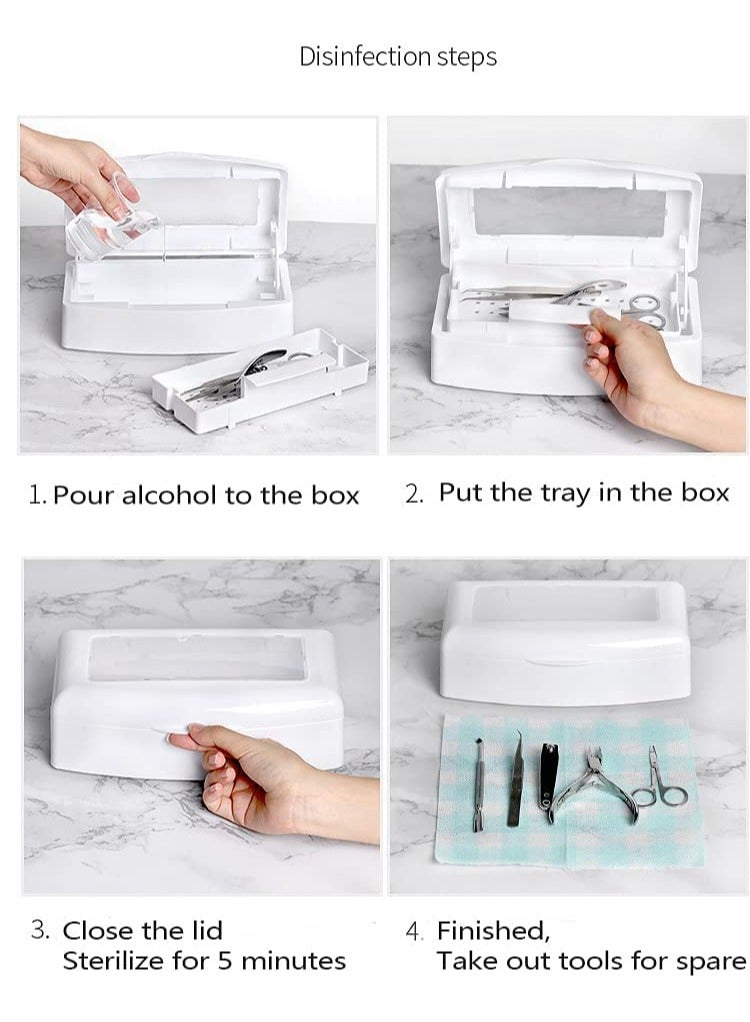 Disinfection steps

1. Pour alcohol to the box

2. Put the tray in the box

3. Close the lid
Sterilize for 5 minutes

4. Finished,
Take out tools for spare