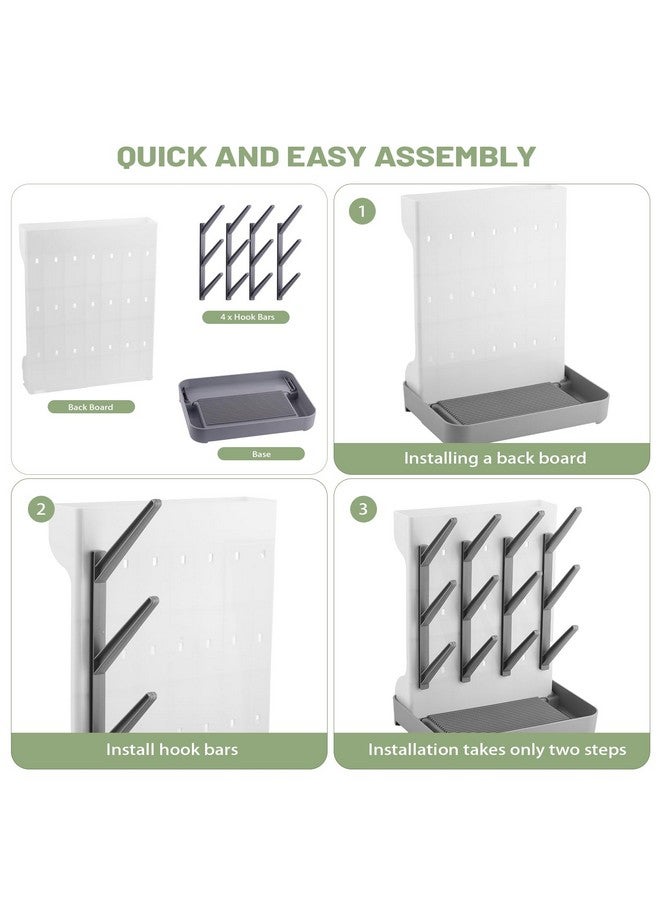 QUICK AND EASY ASSEMBLY

4 x Hook Bars

Back Board

Base

1

Installing a back board

2

Install hook bars

3

Installation takes only two steps