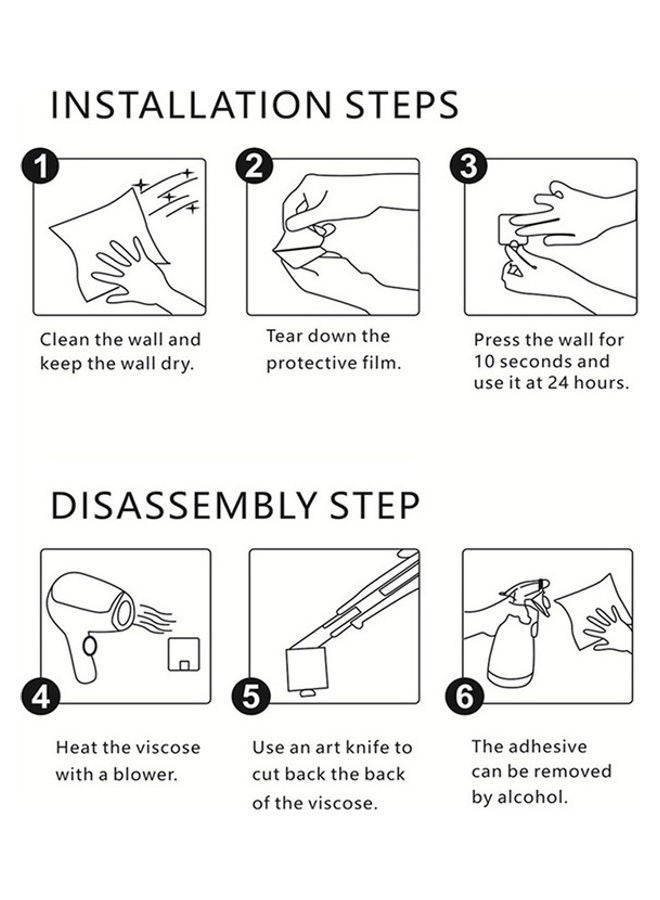 INSTALLATION STEPS

1

Clean the wall and keep the wall dry.

2

Tear down the protective film.

3

Press the wall for 10 seconds and use it at 24 hours.

DISASSEMBLY STEP

4

Heat the viscose with a blower.

5

Use an art knife to cut back the back of the viscose.

6

The adhesive can be removed by alcohol.